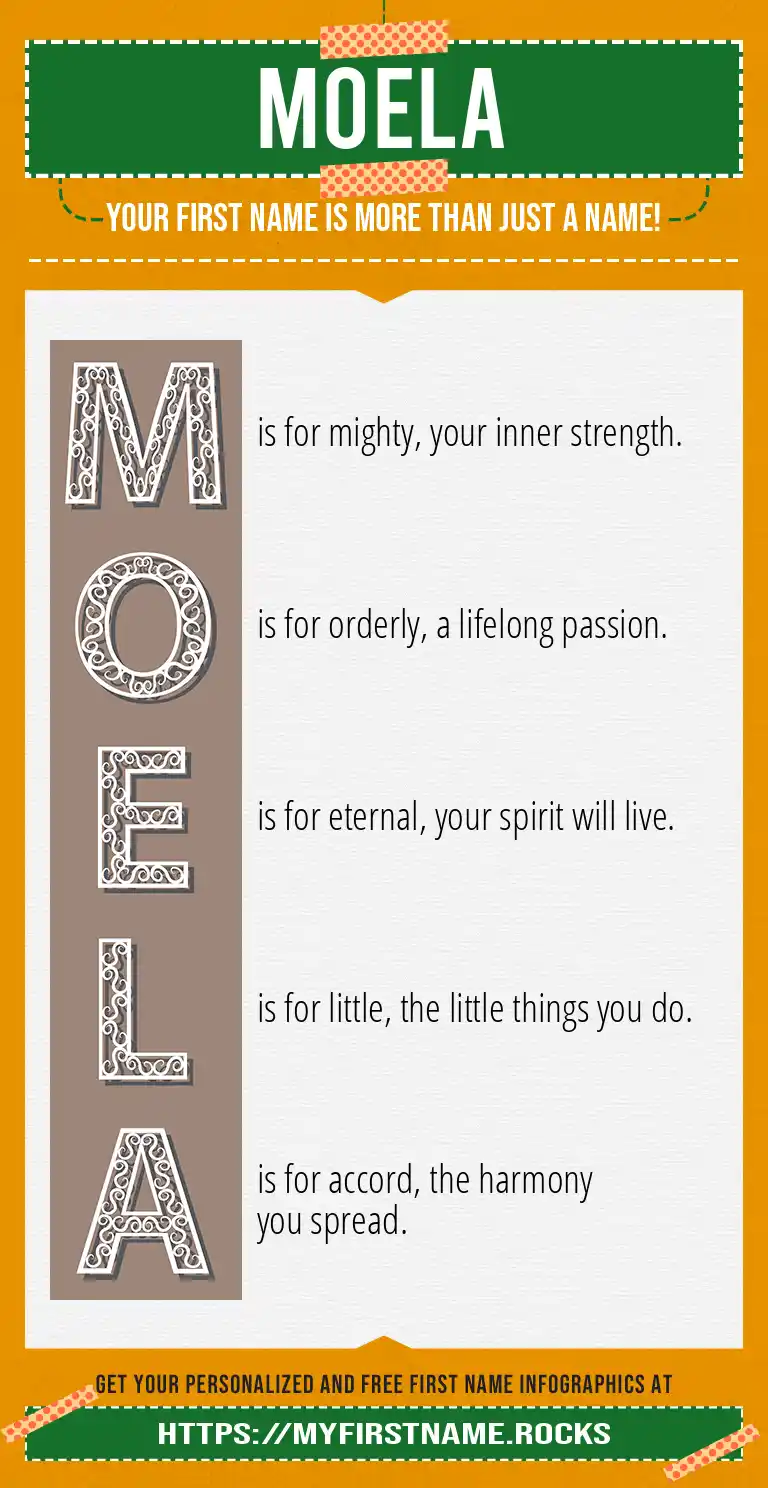 MOELA

YOUR FIRST NAME IS MORE THAN JUST A NAME!

M is for mighty, your inner strength.

O is for orderly, a lifelong passion.

E is for eternal, your spirit will live.

L is for little, the little things you do.

A is for accord, the harmony you spread.

GET YOUR PERSONALIZED AND FREE FIRST NAME INFOGRAPHICS AT

HTTPS://MYFIRSTNAME.ROCKS