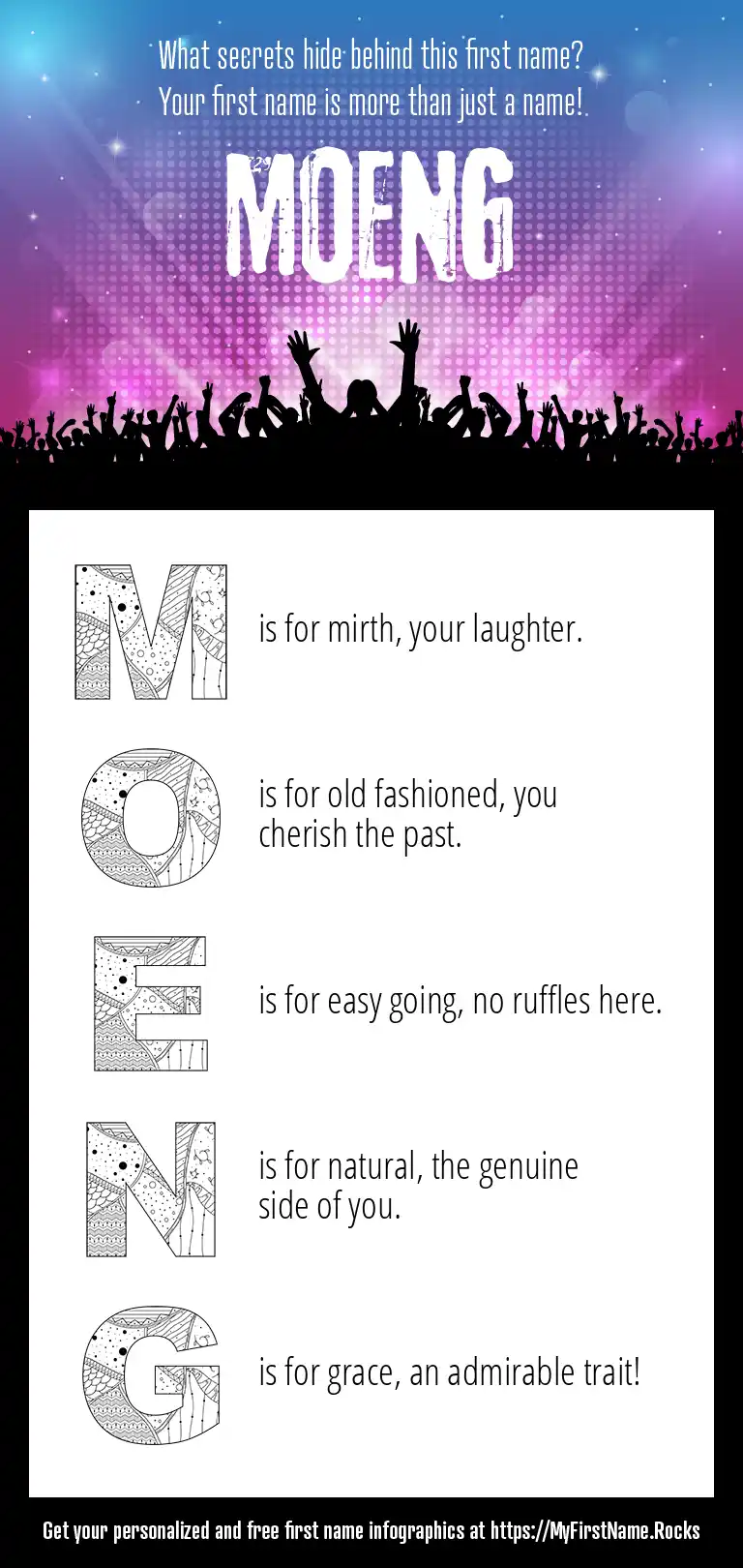 What secrets hide behind this first name?
Your first name is more than just a name!

MOENG

M is for mirth, your laughter.

O is for old fashioned, you cherish the past.

E is for easy going, no ruffles here.

N is for natural, the genuine side of you.

G is for grace, an admirable trait!

Get your personalized and free first name infographics at https://MyFirstName.Rocks