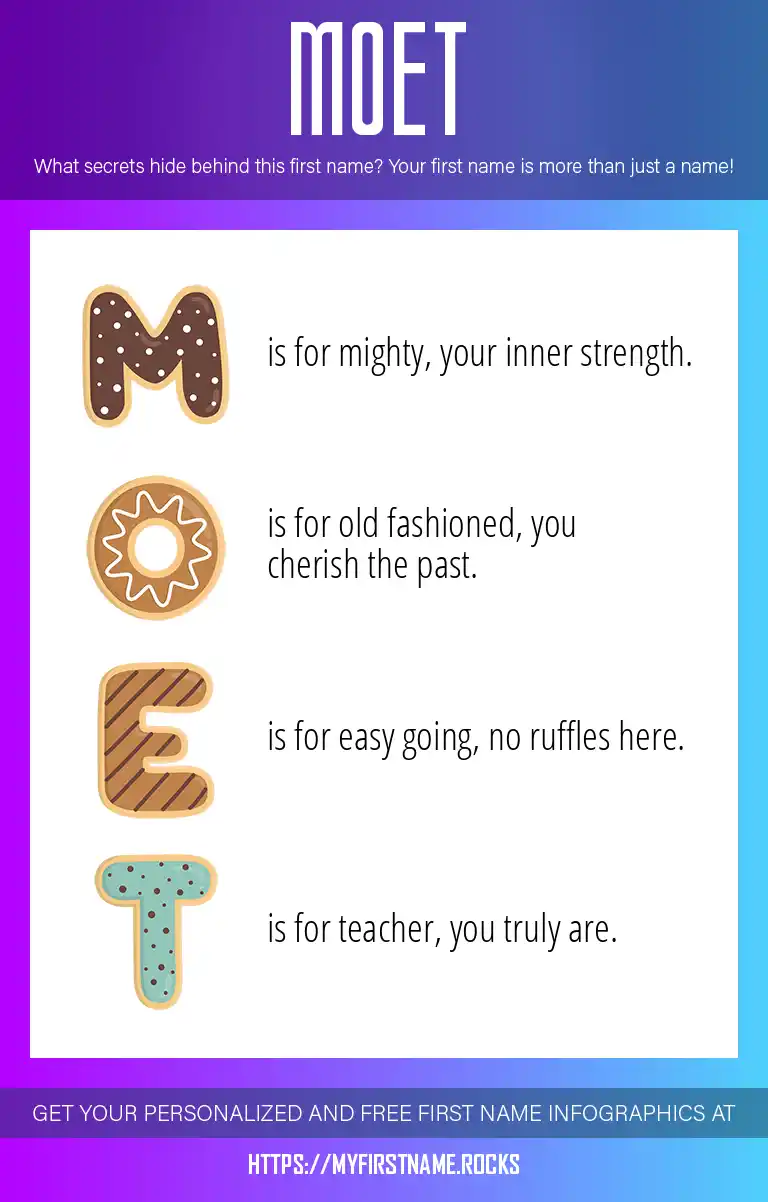 MOET

What secrets hide behind this first name? Your first name is more than just a name!

M is for mighty, your inner strength.

O is for old fashioned, you cherish the past.

E is for easy going, no ruffles here.

T is for teacher, you truly are.

GET YOUR PERSONALIZED AND FREE FIRST NAME INFOGRAPHICS AT

HTTPS://MYFIRSTNAME.ROCKS