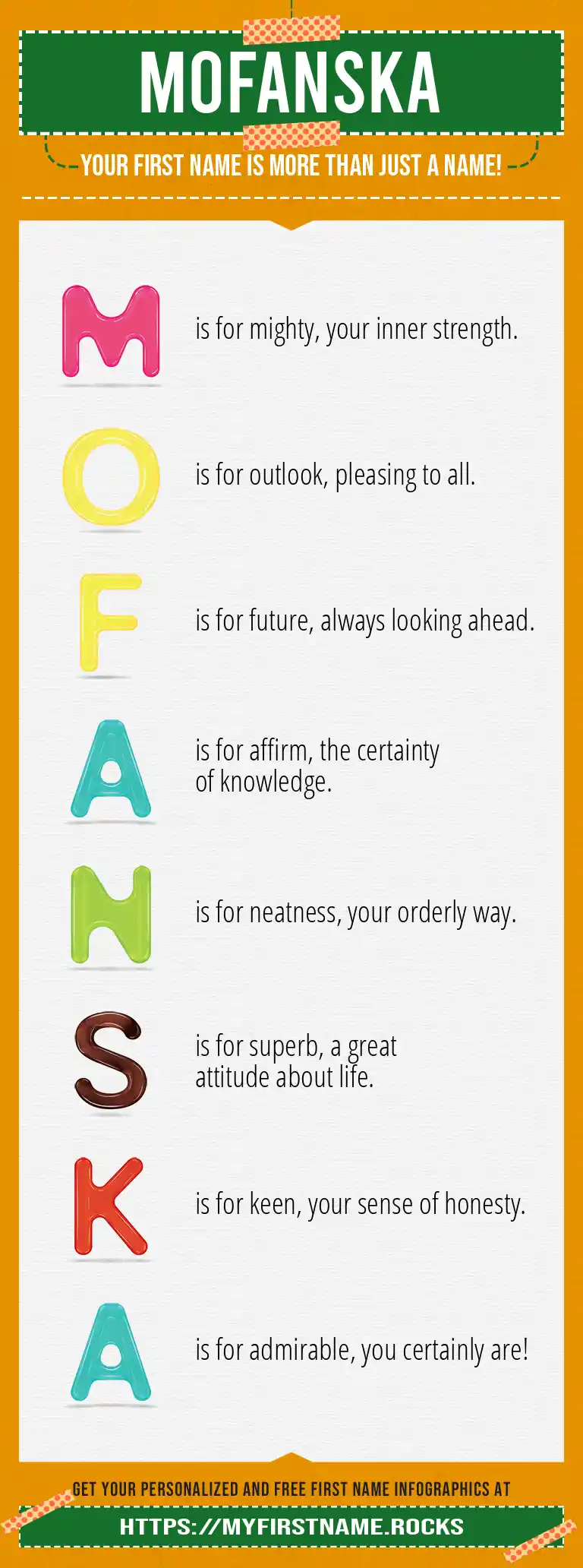 MOFANSKA

YOUR FIRST NAME IS MORE THAN JUST A NAME!

M is for mighty, your inner strength.

O is for outlook, pleasing to all.

F is for future, always looking ahead.

A is for affirm, the certainty of knowledge.

N is for neatness, your orderly way.

S is for superb, a great attitude about life.

K is for keen, your sense of honesty.

A is for admirable, you certainly are!

GET YOUR PERSONALIZED AND FREE FIRST NAME INFOGRAPHICS AT

HTTPS://MYFIRSTNAME.ROCKS