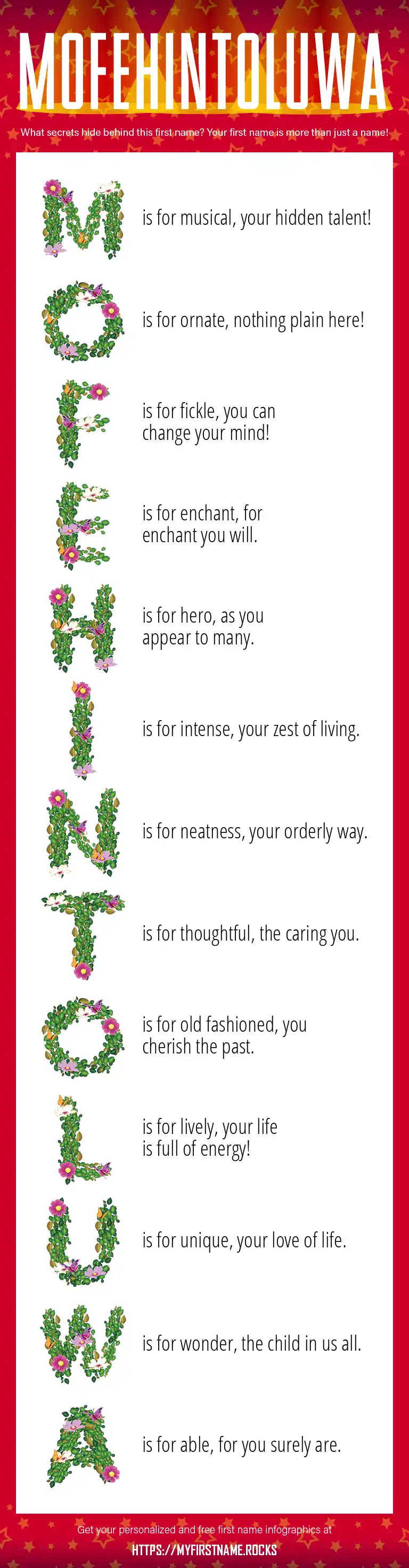 MOFEHINTOLUWA

What secrets hide behind this first name? Your first name is more than just a name!

M is for musical, your hidden talent!

O is for ornate, nothing plain here!

F is for fickle, you can change your mind!

E is for enchant, for enchant you will.

H is for hero, as you appear to many.

I is for intense, your zest of living.

N is for neatness, your orderly way.

T is for thoughtful, the caring you.

O is for old fashioned, you cherish the past.

L is for lively, your life is full of energy!

U is for unique, your love of life.

W is for wonder, the child in us all.

A is for able, for you surely are.

Get your personalized and free first name infographics at

HTTPS://MYFIRSTNAME.ROCKS