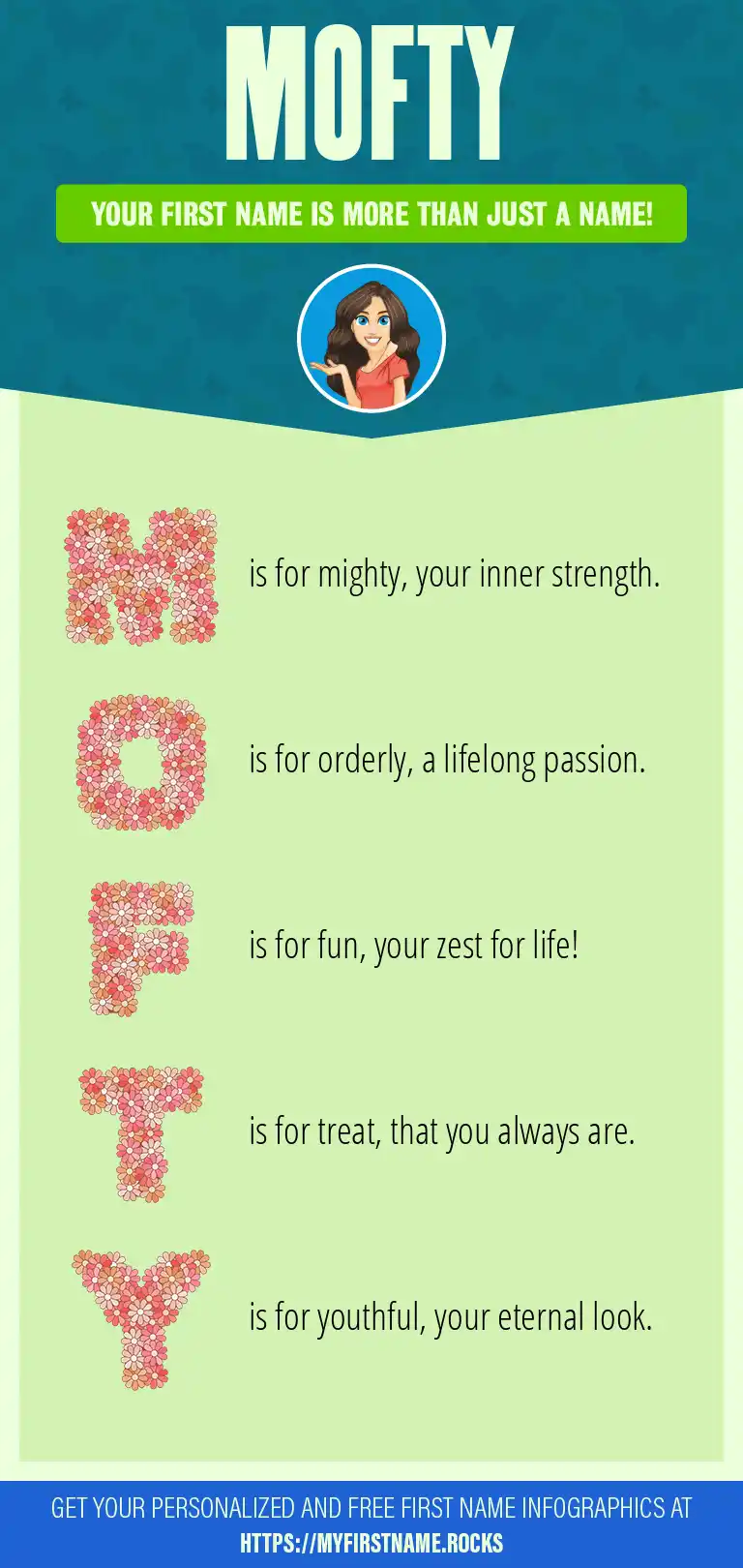 MOFTY

YOUR FIRST NAME IS MORE THAN JUST A NAME!

M is for mighty, your inner strength.

O is for orderly, a lifelong passion.

F is for fun, your zest for life!

T is for treat, that you always are.

Y is for youthful, your eternal look.

GET YOUR PERSONALIZED AND FREE FIRST NAME INFOGRAPHICS AT HTTPS://MYFIRSTNAME.ROCKS