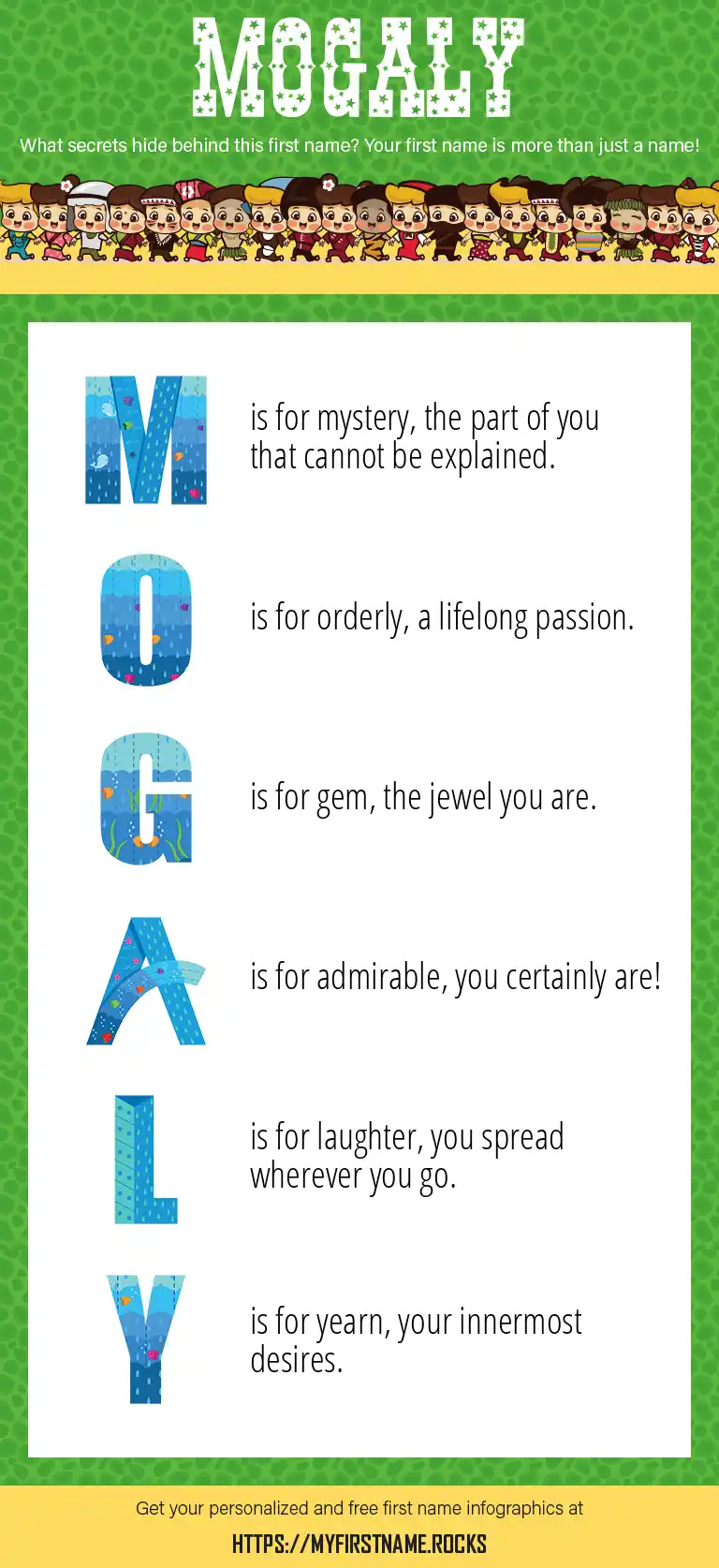 MOGALY

What secrets hide behind this first name? Your first name is more than just a name!

M is for mystery, the part of you that cannot be explained.

O is for orderly, a lifelong passion.

G is for gem, the jewel you are.

A is for admirable, you certainly are!

L is for laughter, you spread wherever you go.

Y is for yearn, your innermost desires.

Get your personalized and free first name infographics at

HTTPS://MYFIRSTNAME.ROCKS