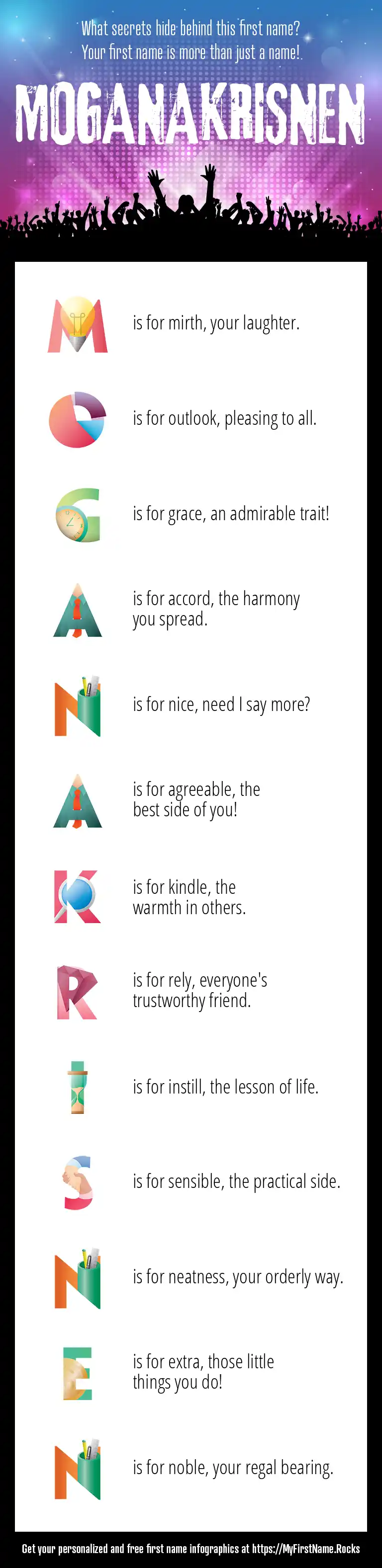 What secrets hide behind this first name?
Your first name is more than just a name!

MOGANAKRISNEN

M is for mirth, your laughter.

O is for outlook, pleasing to all.

G is for grace, an admirable trait!

A is for accord, the harmony you spread.

N is for nice, need I say more?

A is for agreeable, the best side of you!

K is for kindle, the warmth in others.

R is for rely, everyone's trustworthy friend.

I is for instill, the lesson of life.

S is for sensible, the practical side.

N is for neatness, your orderly way.

E is for extra, those little things you do!

N is for noble, your regal bearing.

Get your personalized and free first name infographics at https://MyFirstName.Rocks