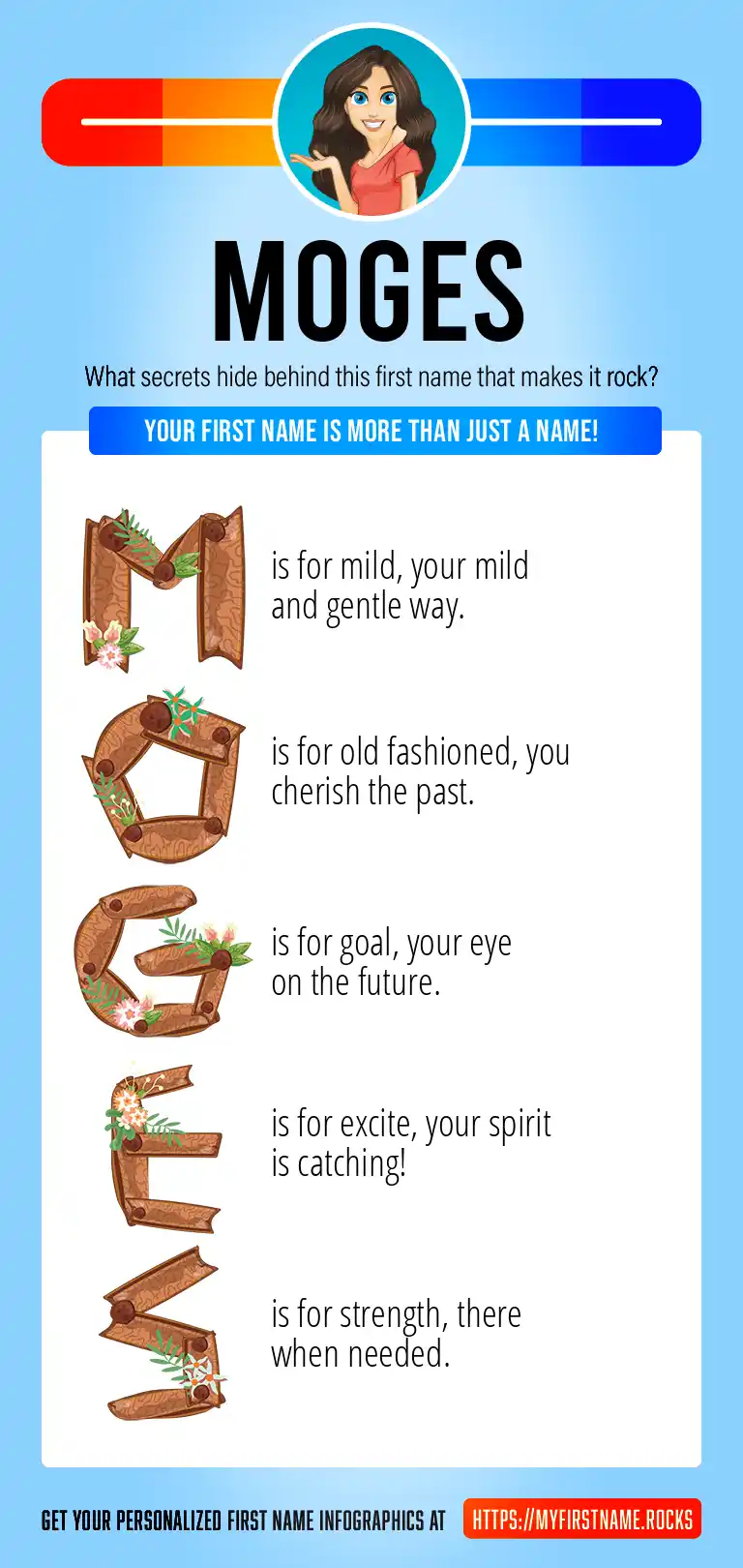 MOGES

What secrets hide behind this first name that makes it rock?

YOUR FIRST NAME IS MORE THAN JUST A NAME!

M is for mild, your mild and gentle way.

O is for old fashioned, you cherish the past.

G is for goal, your eye on the future.

E is for excite, your spirit is catching!

S is for strength, there when needed.

GET YOUR PERSONALIZED FIRST NAME INFOGRAPHICS AT HTTPS://MYFIRSTNAME.ROCKS