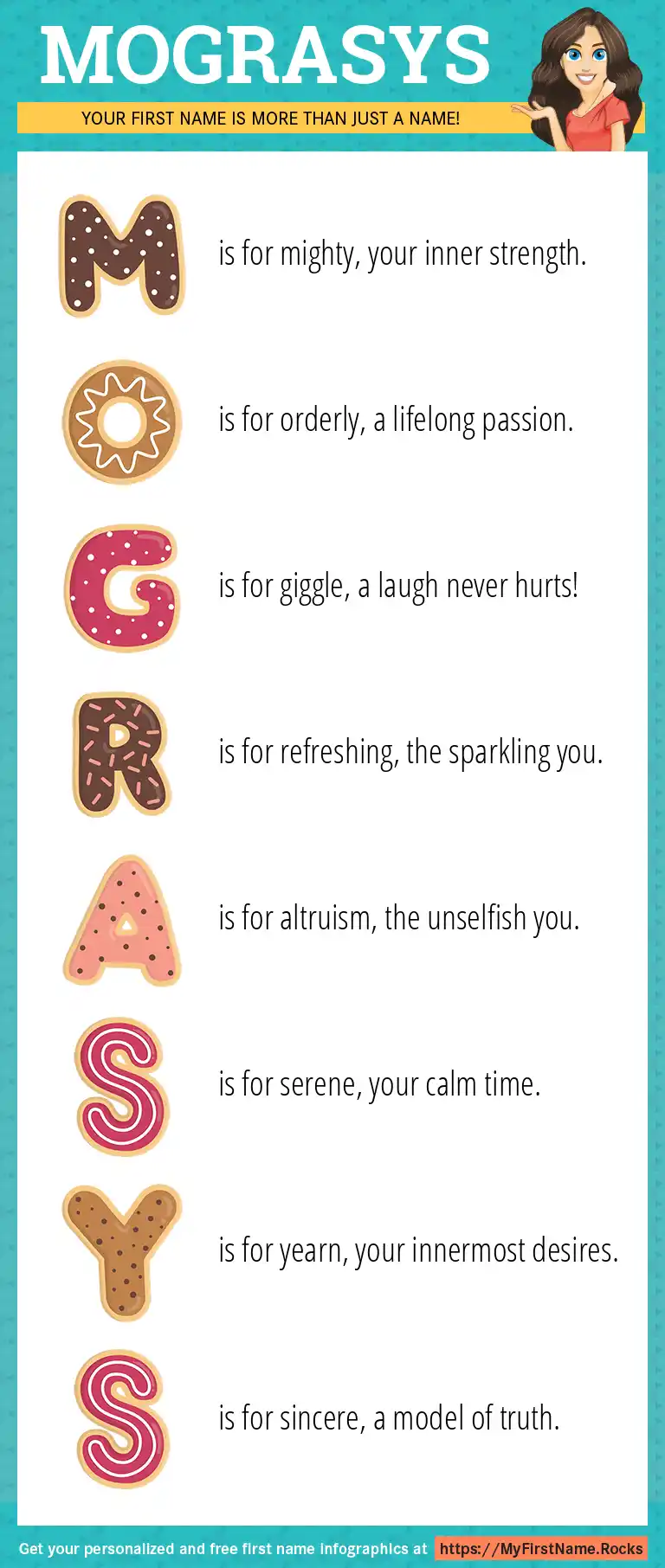 MOGRASYS

YOUR FIRST NAME IS MORE THAN JUST A NAME!

M is for mighty, your inner strength.

O is for orderly, a lifelong passion.

G is for giggle, a laugh never hurts!

R is for refreshing, the sparkling you.

A is for altruism, the unselfish you.

S is for serene, your calm time.

Y is for yearn, your innermost desires.

S is for sincere, a model of truth.

Get your personalized and free first name infographics at https://MyFirstName.Rocks