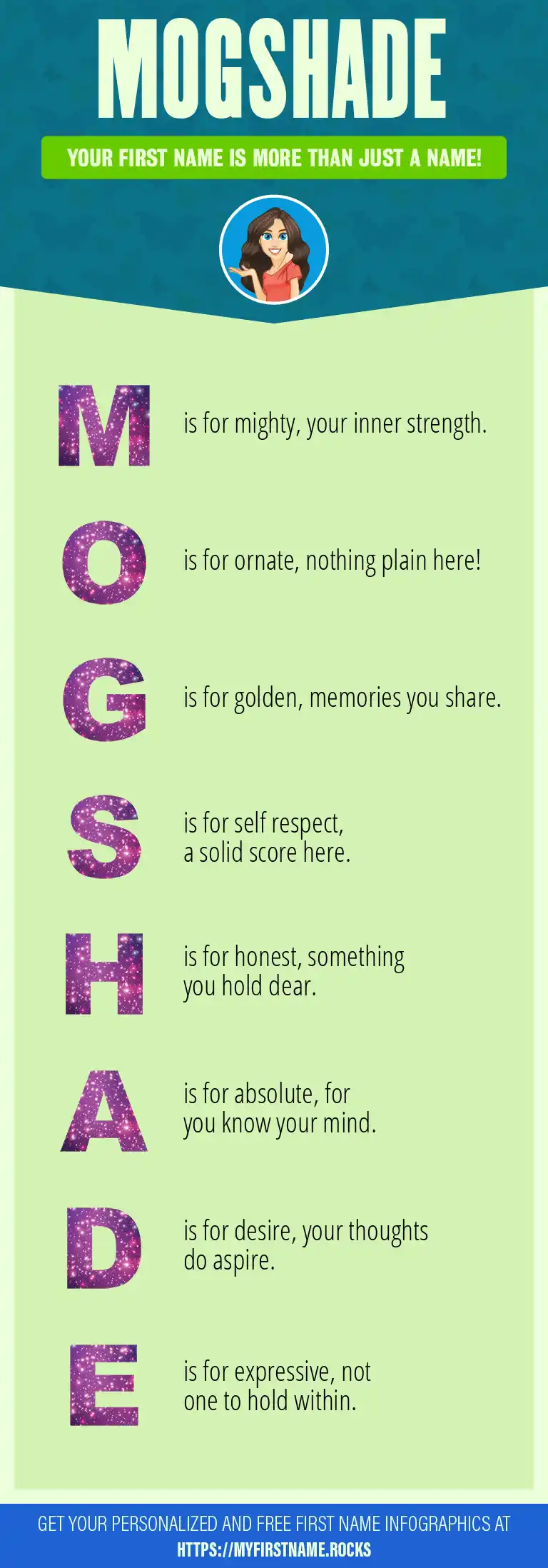 MOGSHADE

YOUR FIRST NAME IS MORE THAN JUST A NAME!

M is for mighty, your inner strength.

O is for ornate, nothing plain here!

G is for golden, memories you share.

S is for self respect, a solid score here.

H is for honest, something you hold dear.

A is for absolute, for you know your mind.

D is for desire, your thoughts do aspire.

E is for expressive, not one to hold within.

GET YOUR PERSONALIZED AND FREE FIRST NAME INFOGRAPHICS AT HTTPS://MYFIRSTNAME.ROCKS