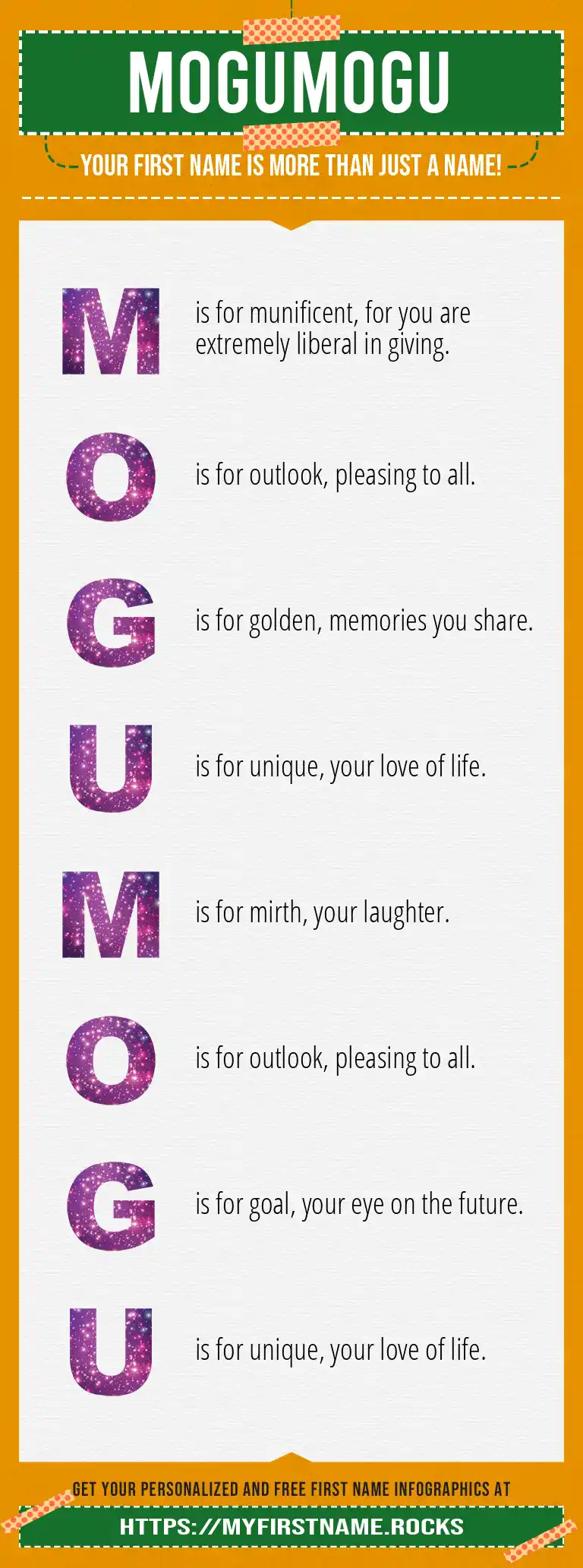 MOGUMOGU

YOUR FIRST NAME IS MORE THAN JUST A NAME!

M is for munificent, for you are extremely liberal in giving.

O is for outlook, pleasing to all.

G is for golden, memories you share.

U is for unique, your love of life.

M is for mirth, your laughter.

O is for outlook, pleasing to all.

G is for goal, your eye on the future.

U is for unique, your love of life.

GET YOUR PERSONALIZED AND FREE FIRST NAME INFOGRAPHICS AT

HTTPS://MYFIRSTNAME.ROCKS