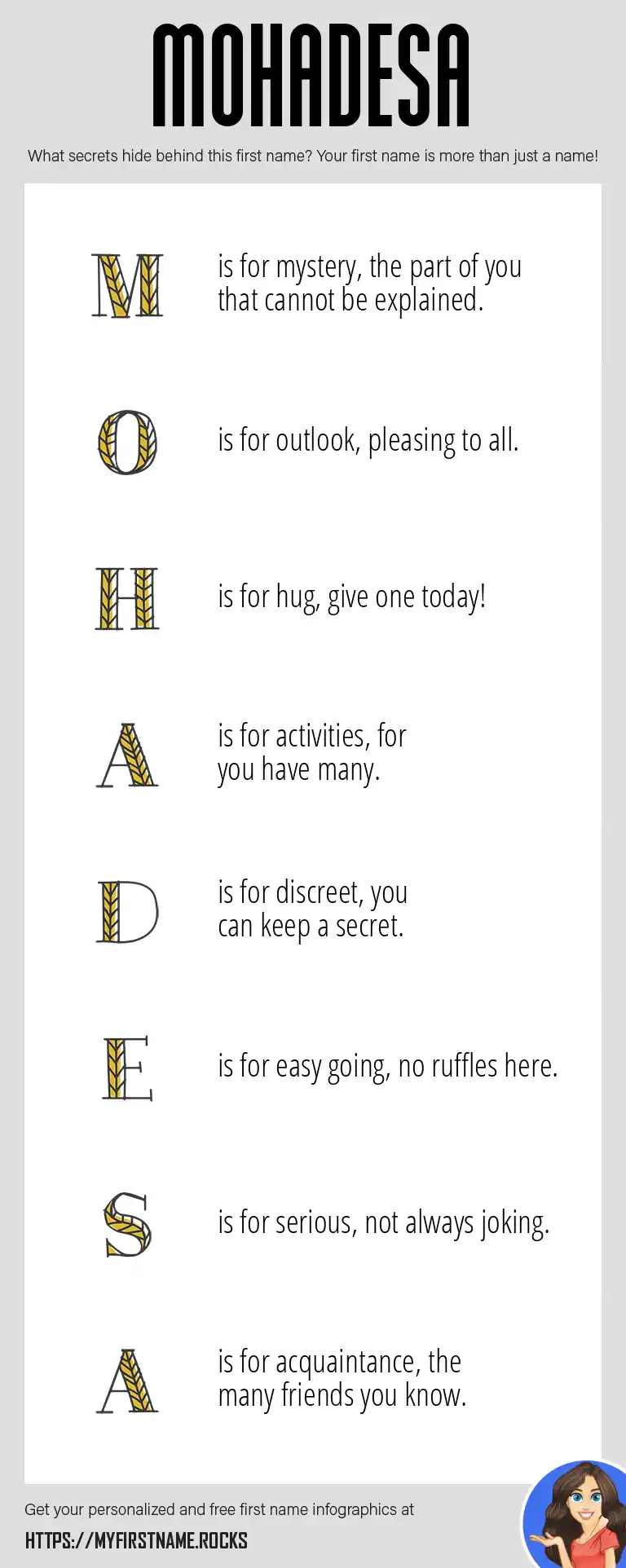 MOHADESA

What secrets hide behind this first name? Your first name is more than just a name!

M is for mystery, the part of you that cannot be explained.

O is for outlook, pleasing to all.

H is for hug, give one today!

A is for activities, for you have many.

D is for discreet, you can keep a secret.

E is for easy going, no ruffles here.

S is for serious, not always joking.

A is for acquaintance, the many friends you know.

Get your personalized and free first name infographics at

HTTPS://MYFIRSTNAME.ROCKS