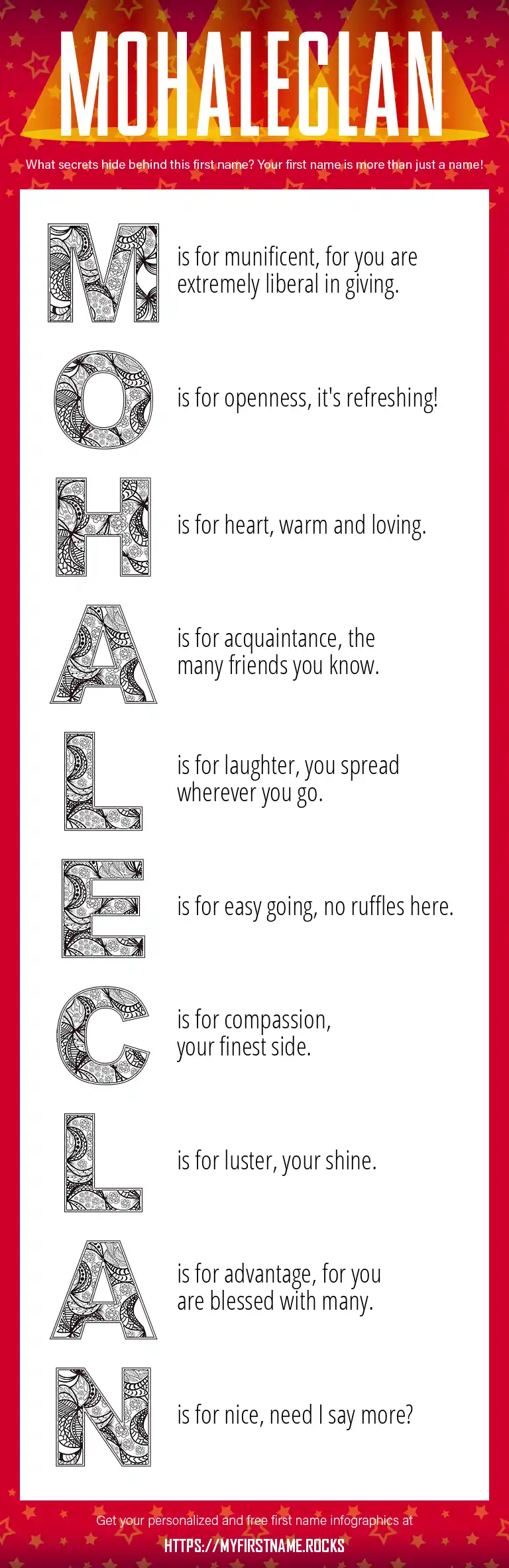 MOHALECLAN

What secrets hide behind this first name? Your first name is more than just a name!

M is for munificent, for you are extremely liberal in giving.

O is for openness, it's refreshing!

H is for heart, warm and loving.

A is for acquaintance, the many friends you know.

L is for laughter, you spread wherever you go.

E is for easy going, no ruffles here.

C is for compassion, your finest side.

L is for luster, your shine.

A is for advantage, for you are blessed with many.

N is for nice, need I say more?

Get your personalized and free first name infographics at

HTTPS://MYFIRSTNAME.ROCKS