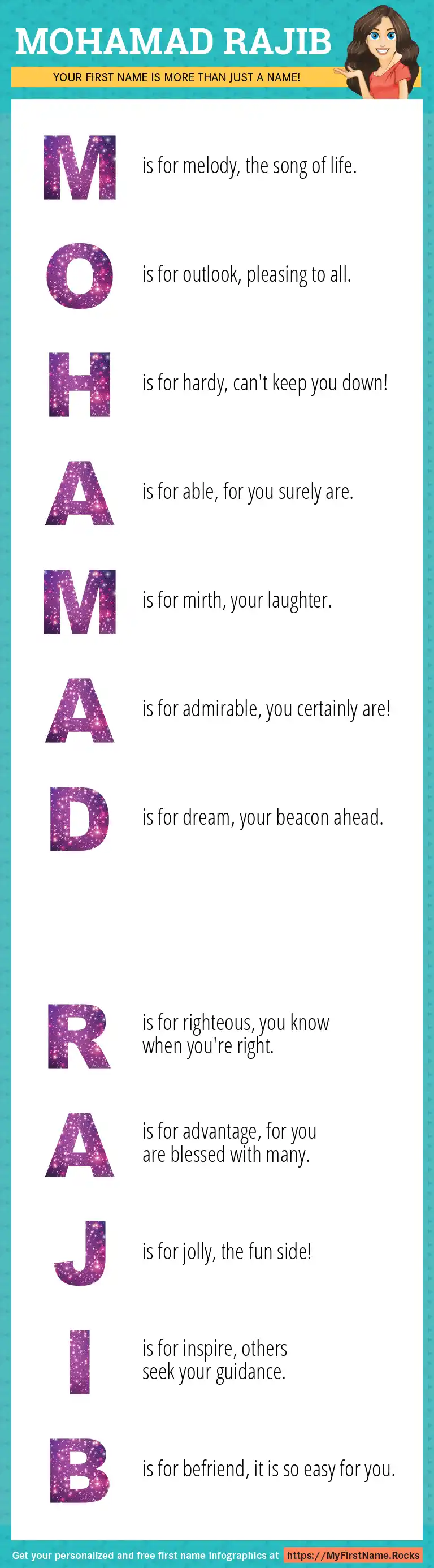 MOHAMAD RAJIB

YOUR FIRST NAME IS MORE THAN JUST A NAME!

M is for melody, the song of life.

O is for outlook, pleasing to all.

H is for hardy, can't keep you down!

A is for able, for you surely are.

M is for mirth, your laughter.

A is for admirable, you certainly are!

D is for dream, your beacon ahead.

R is for righteous, you know when you're right.

A is for advantage, for you are blessed with many.

J is for jolly, the fun side!

I is for inspire, others seek your guidance.

B is for befriend, it is so easy for you.

Get your personalized and free first name infographics at https://MyFirstName.Rocks