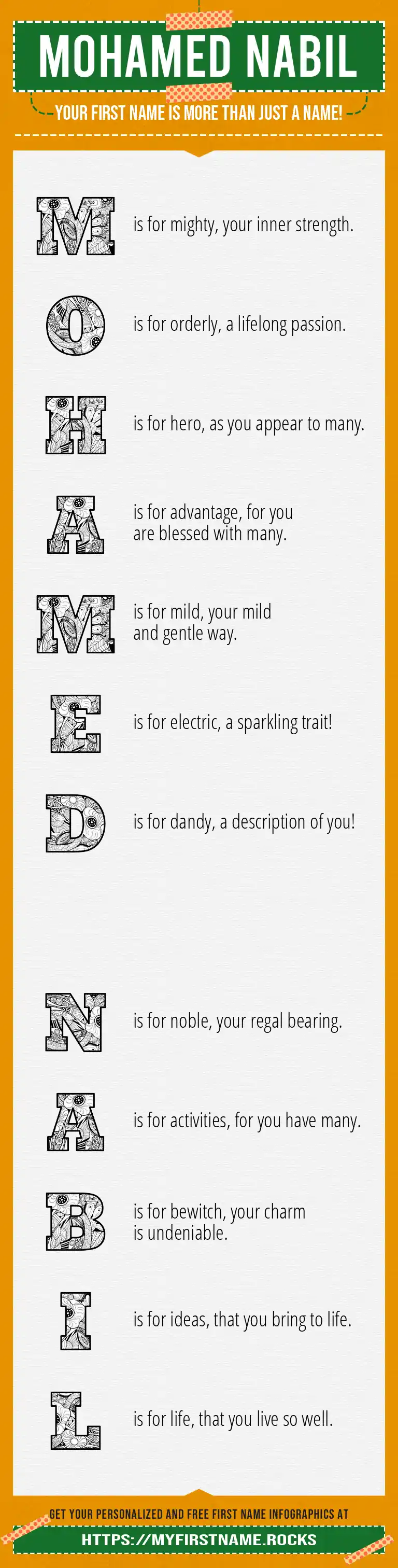 MOHAMED NABIL

YOUR FIRST NAME IS MORE THAN JUST A NAME!

M is for mighty, your inner strength.

O is for orderly, a lifelong passion.

H is for hero, as you appear to many.

A is for advantage, for you are blessed with many.

M is for mild, your mild and gentle way.

E is for electric, a sparkling trait!

D is for dandy, a description of you!

N is for noble, your regal bearing.

A is for activities, for you have many.

B is for bewitch, your charm is undeniable.

I is for ideas, that you bring to life.

L is for life, that you live so well.

GET YOUR PERSONALIZED AND FREE FIRST NAME INFOGRAPHICS AT

HTTPS://MYFIRSTNAME.ROCKS