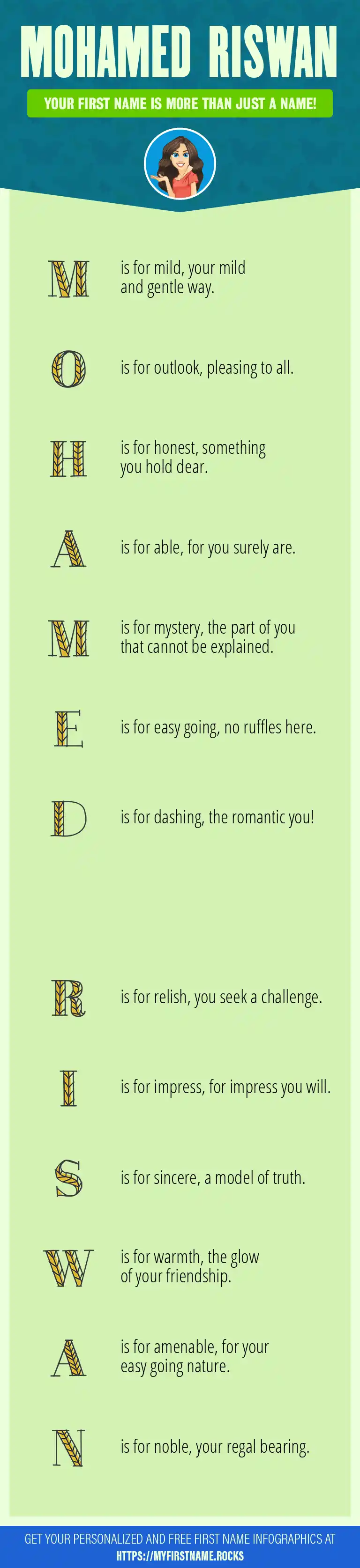 MOHAMED RISWAN

YOUR FIRST NAME IS MORE THAN JUST A NAME!

M is for mild, your mild and gentle way.

O is for outlook, pleasing to all.

H is for honest, something you hold dear.

A is for able, for you surely are.

M is for mystery, the part of you that cannot be explained.

E is for easy going, no ruffles here.

D is for dashing, the romantic you!

R is for relish, you seek a challenge.

I is for impress, for impress you will.

S is for sincere, a model of truth.

W is for warmth, the glow of your friendship.

A is for amenable, for your easy going nature.

N is for noble, your regal bearing.

GET YOUR PERSONALIZED AND FREE FIRST NAME INFOGRAPHICS AT HTTPS://MYFIRSTNAME.ROCKS