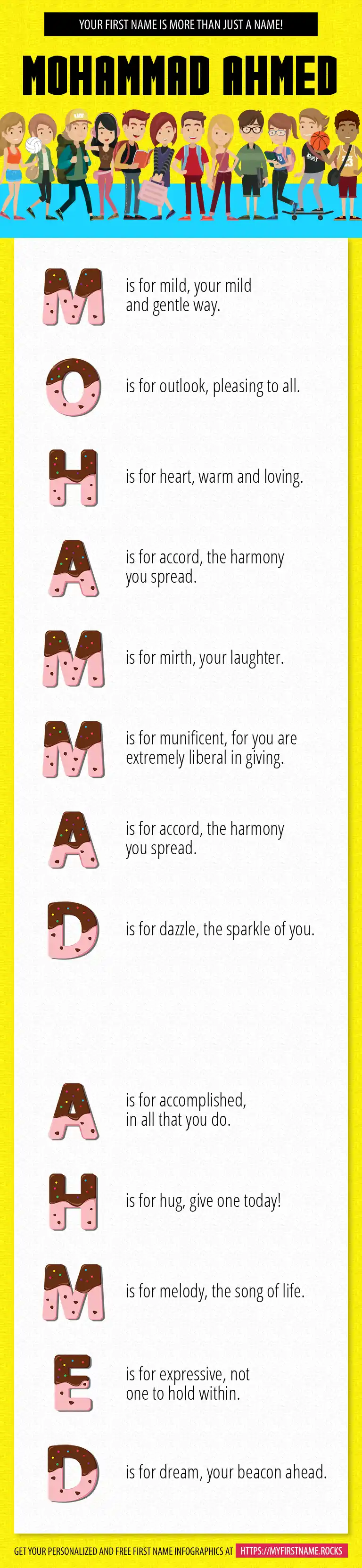 YOUR FIRST NAME IS MORE THAN JUST A NAME!

MOHAMMAD AHMED

M is for mild, your mild and gentle way.

O is for outlook, pleasing to all.

H is for heart, warm and loving.

A is for accord, the harmony you spread.

M is for mirth, your laughter.

M is for munificent, for you are extremely liberal in giving.

A is for accord, the harmony you spread.

D is for dazzle, the sparkle of you.

A is for accomplished, in all that you do.

H is for hug, give one today!

M is for melody, the song of life.

E is for expressive, not one to hold within.

D is for dream, your beacon ahead.

GET YOUR PERSONALIZED AND FREE FIRST NAME INFOGRAPHICS AT HTTPS://MYFIRSTNAME.ROCKS