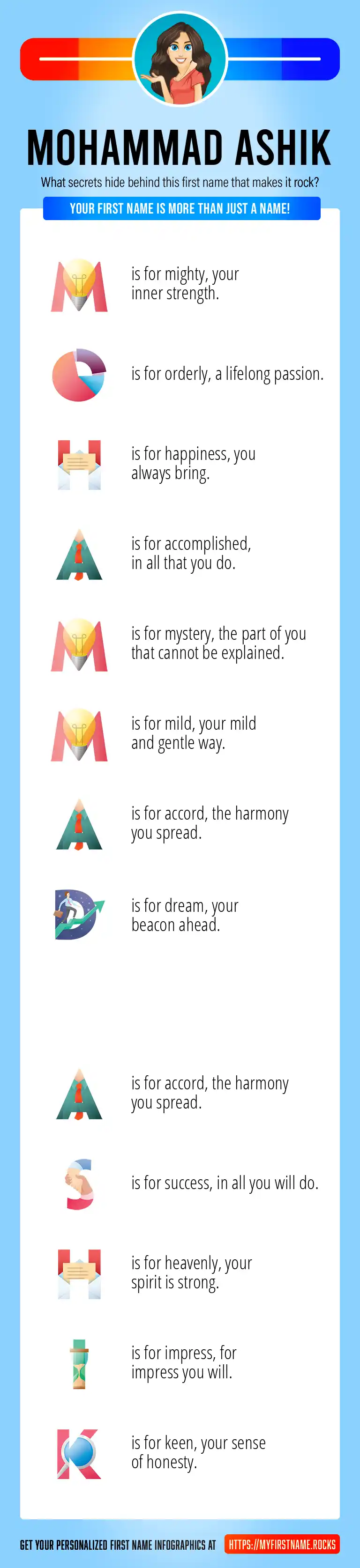 MOHAMMAD ASHIK

What secrets hide behind this first name that makes it rock?

YOUR FIRST NAME IS MORE THAN JUST A NAME!

M is for mighty, your inner strength.

O is for orderly, a lifelong passion.

H is for happiness, you always bring.

A is for accomplished, in all that you do.

M is for mystery, the part of you that cannot be explained.

M is for mild, your mild and gentle way.

A is for accord, the harmony you spread.

D is for dream, your beacon ahead.

A is for accord, the harmony you spread.

S is for success, in all you will do.

H is for heavenly, your spirit is strong.

I is for impress, for impress you will.

K is for keen, your sense of honesty.

GET YOUR PERSONALIZED FIRST NAME INFOGRAPHICS AT HTTPS://MYFIRSTNAME.ROCKS