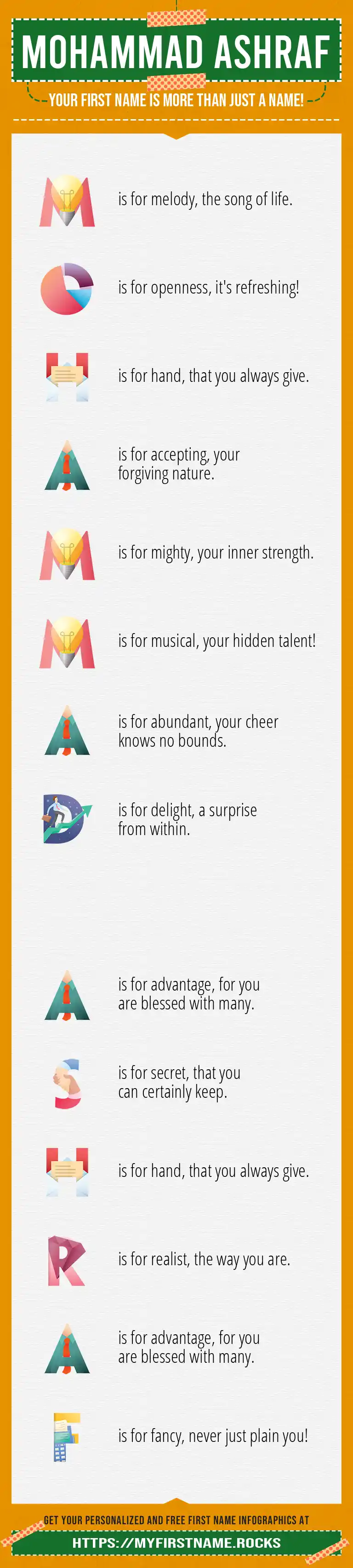 MOHAMMAD ASHRAF

YOUR FIRST NAME IS MORE THAN JUST A NAME!

M is for melody, the song of life.

O is for openness, it's refreshing!

H is for hand, that you always give.

A is for accepting, your forgiving nature.

M is for mighty, your inner strength.

M is for musical, your hidden talent!

A is for abundant, your cheer knows no bounds.

D is for delight, a surprise from within.

A is for advantage, for you are blessed with many.

S is for secret, that you can certainly keep.

H is for hand, that you always give.

R is for realist, the way you are.

A is for advantage, for you are blessed with many.

F is for fancy, never just plain you!

GET YOUR PERSONALIZED AND FREE FIRST NAME INFOGRAPHICS AT

HTTPS://MYFIRSTNAME.ROCKS