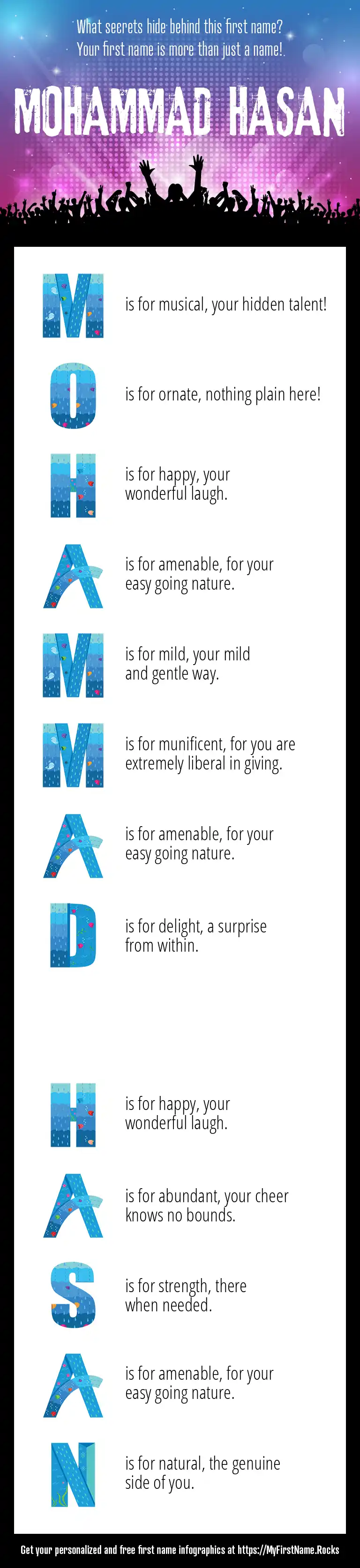 What secrets hide behind this first name?
Your first name is more than just a name!

MOHAMMAD HASAN

M is for musical, your hidden talent!

O is for ornate, nothing plain here!

H is for happy, your wonderful laugh.

A is for amenable, for your easy going nature.

M is for mild, your mild and gentle way.

M is for munificent, for you are extremely liberal in giving.

A is for amenable, for your easy going nature.

D is for delight, a surprise from within.

H is for happy, your wonderful laugh.

A is for abundant, your cheer knows no bounds.

S is for strength, there when needed.

A is for amenable, for your easy going nature.

N is for natural, the genuine side of you.

Get your personalized and free first name infographics at https://MyFirstName.Rocks