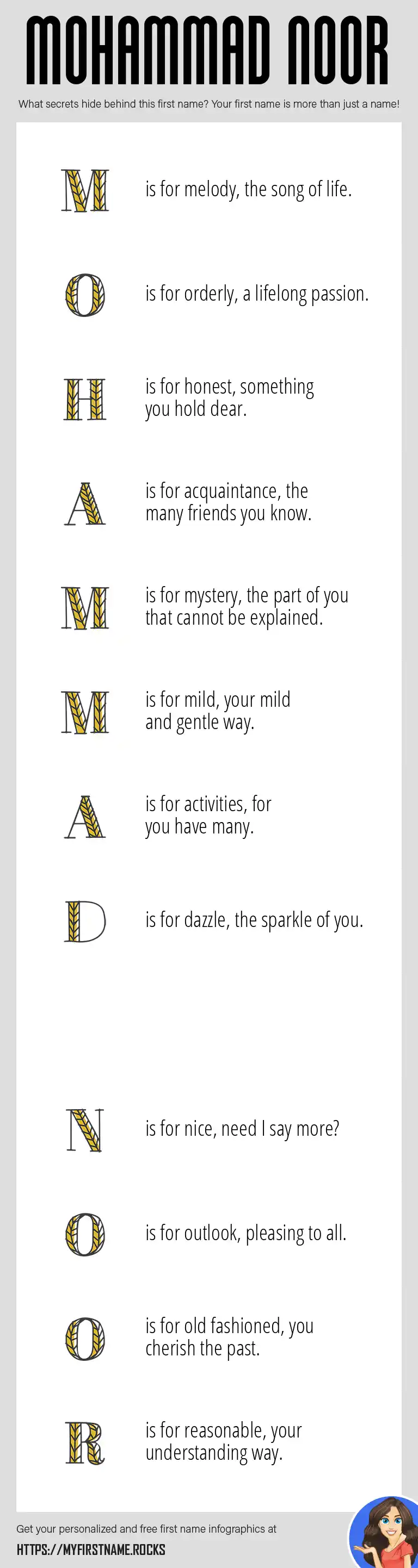 MOHAMMAD NOOR

What secrets hide behind this first name? Your first name is more than just a name!

M is for melody, the song of life.

O is for orderly, a lifelong passion.

H is for honest, something you hold dear.

A is for acquaintance, the many friends you know.

M is for mystery, the part of you that cannot be explained.

M is for mild, your mild and gentle way.

A is for activities, for you have many.

D is for dazzle, the sparkle of you.

N is for nice, need I say more?

O is for outlook, pleasing to all.

O is for old fashioned, you cherish the past.

R is for reasonable, your understanding way.

Get your personalized and free first name infographics at
HTTPS://MYFIRSTNAME.ROCKS