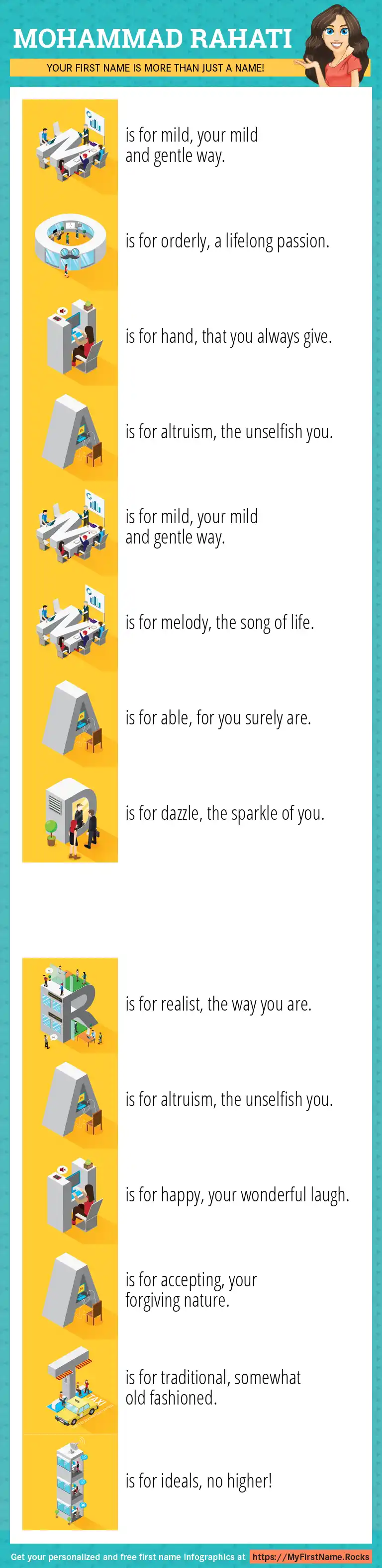 MOHAMMAD RAHATI

YOUR FIRST NAME IS MORE THAN JUST A NAME!

M is for mild, your mild and gentle way.

O is for orderly, a lifelong passion.

H is for hand, that you always give.

A is for altruism, the unselfish you.

M is for mild, your mild and gentle way.

M is for melody, the song of life.

A is for able, for you surely are.

D is for dazzle, the sparkle of you.

R is for realist, the way you are.

A is for altruism, the unselfish you.

H is for happy, your wonderful laugh.

A is for accepting, your forgiving nature.

T is for traditional, somewhat old fashioned.

I is for ideals, no higher!

Get your personalized and free first name infographics at https://MyFirstName.Rocks