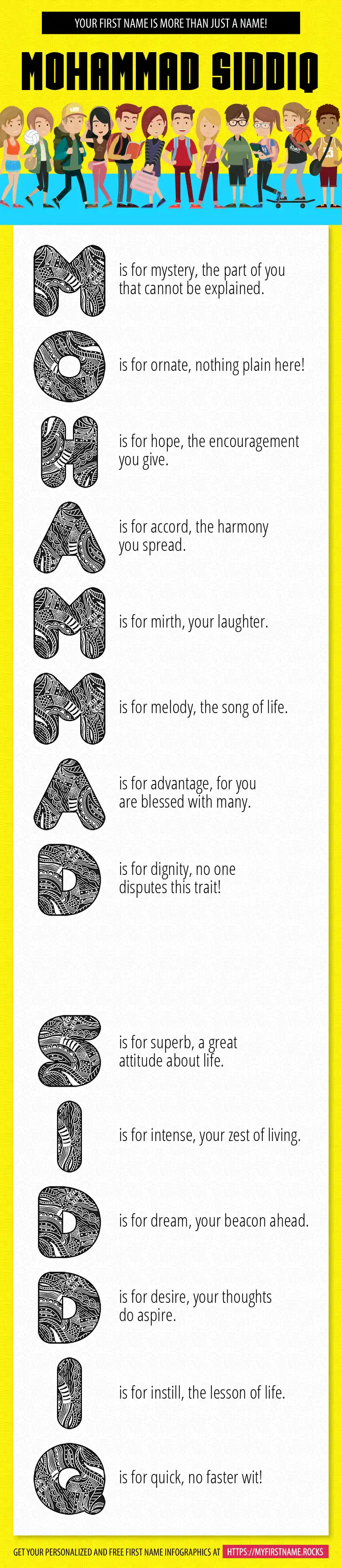 YOUR FIRST NAME IS MORE THAN JUST A NAME!

MOHAMMAD SIDDIQ

M is for mystery, the part of you that cannot be explained.

O is for ornate, nothing plain here!

H is for hope, the encouragement you give.

A is for accord, the harmony you spread.

M is for mirth, your laughter.

M is for melody, the song of life.

A is for advantage, for you are blessed with many.

D is for dignity, no one disputes this trait!

S is for superb, a great attitude about life.

I is for intense, your zest of living.

D is for dream, your beacon ahead.

D is for desire, your thoughts do aspire.

I is for instill, the lesson of life.

Q is for quick, no faster wit!

GET YOUR PERSONALIZED AND FREE FIRST NAME INFOGRAPHICS AT HTTPS://MYFIRSTNAME.ROCKS