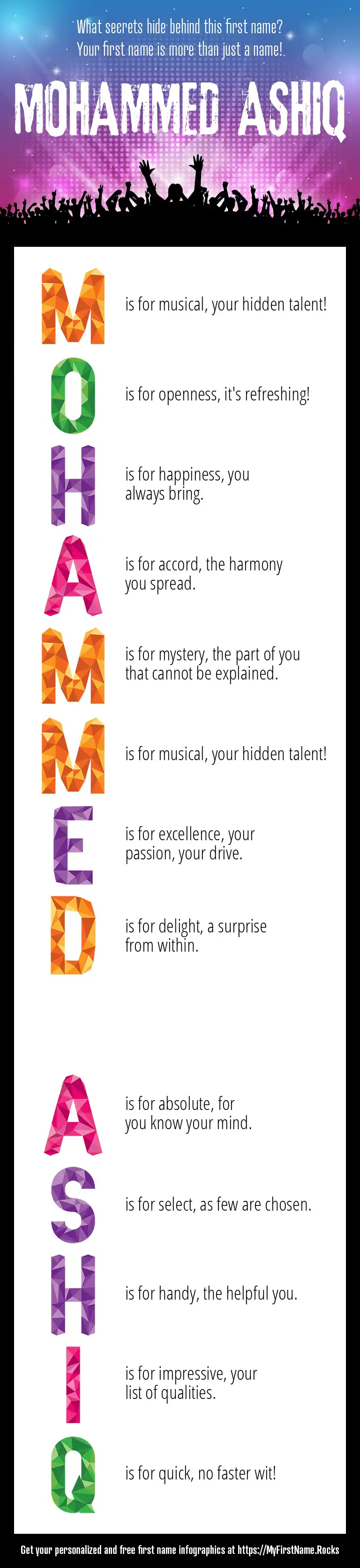 What secrets hide behind this first name?
Your first name is more than just a name!

MOHAMMED ASHIQ

M is for musical, your hidden talent!

O is for openness, it's refreshing!

H is for happiness, you always bring.

A is for accord, the harmony you spread.

M is for mystery, the part of you that cannot be explained.

M is for musical, your hidden talent!

E is for excellence, your passion, your drive.

D is for delight, a surprise from within.

A is for absolute, for you know your mind.

S is for select, as few are chosen.

H is for handy, the helpful you.

I is for impressive, your list of qualities.

Q is for quick, no faster wit!

Get your personalized and free first name infographics at https://MyFirstName.Rocks