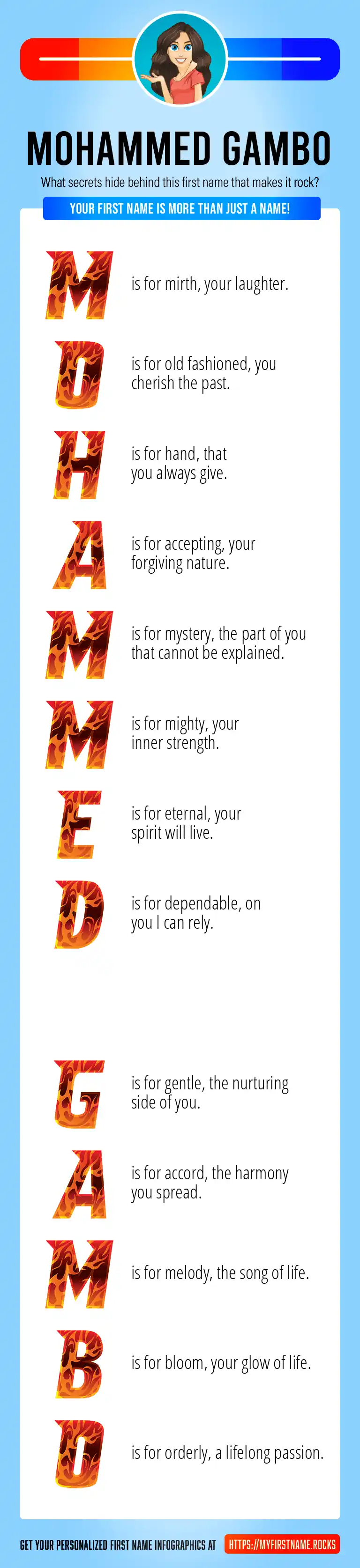 MOHAMMED GAMBO

What secrets hide behind this first name that makes it rock?

YOUR FIRST NAME IS MORE THAN JUST A NAME!

M is for mirth, your laughter.

O is for old fashioned, you cherish the past.

H is for hand, that you always give.

A is for accepting, your forgiving nature.

M is for mystery, the part of you that cannot be explained.

M is for mighty, your inner strength.

E is for eternal, your spirit will live.

D is for dependable, on you I can rely.

G is for gentle, the nurturing side of you.

A is for accord, the harmony you spread.

M is for melody, the song of life.

B is for bloom, your glow of life.

O is for orderly, a lifelong passion.

GET YOUR PERSONALIZED FIRST NAME INFOGRAPHICS AT HTTPS://MYFIRSTNAME.ROCKS