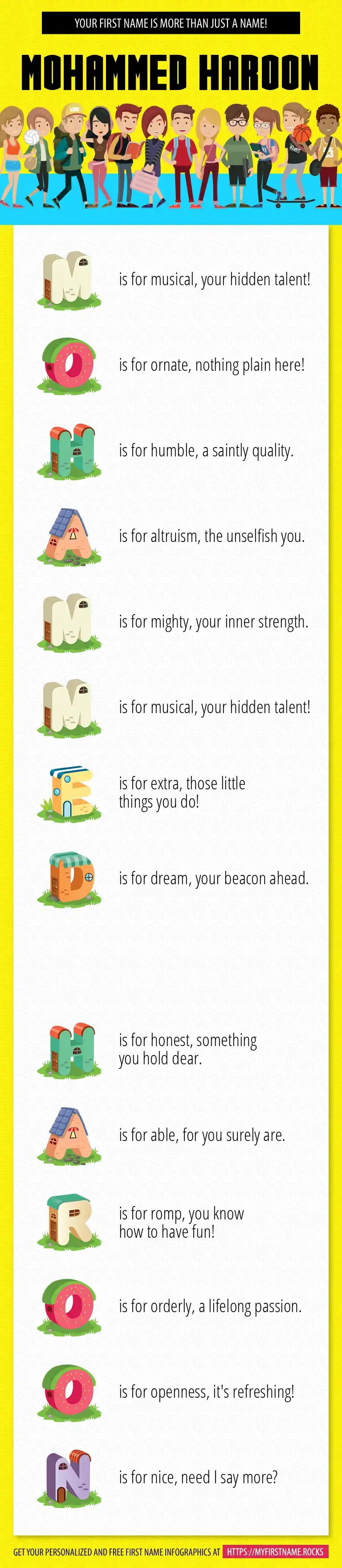 YOUR FIRST NAME IS MORE THAN JUST A NAME!

MOHAMMED HAROON

M is for musical, your hidden talent!

O is for ornate, nothing plain here!

H is for humble, a saintly quality.

A is for altruism, the unselfish you.

M is for mighty, your inner strength.

M is for musical, your hidden talent!

E is for extra, those little things you do!

D is for dream, your beacon ahead.

H is for honest, something you hold dear.

A is for able, for you surely are.

R is for romp, you know how to have fun!

O is for orderly, a lifelong passion.

O is for openness, it's refreshing!

N is for nice, need I say more?

GET YOUR PERSONALIZED AND FREE FIRST NAME INFOGRAPHICS AT HTTPS://MYFIRSTNAME.ROCKS