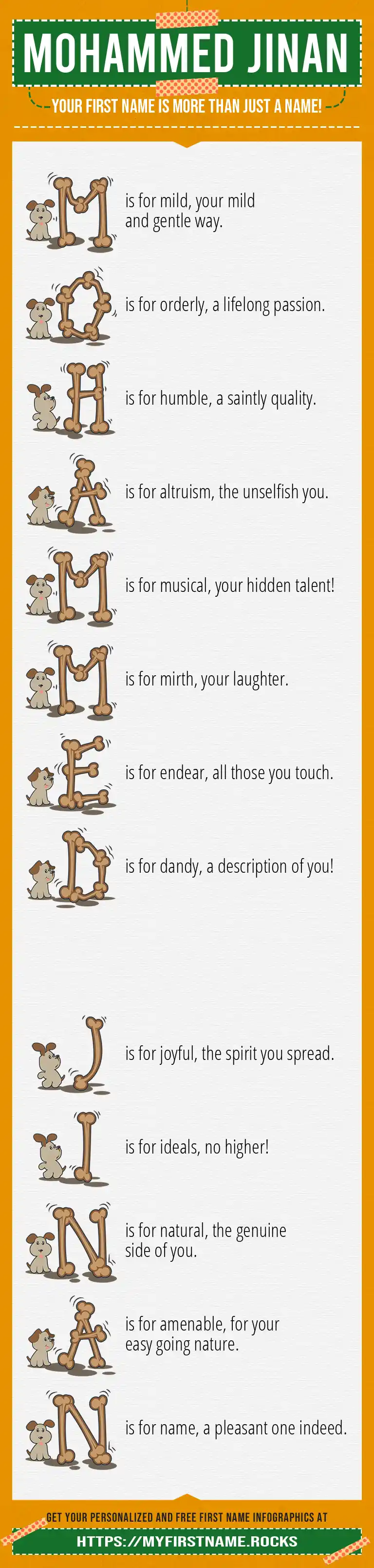 MOHAMMED JINAN

YOUR FIRST NAME IS MORE THAN JUST A NAME!

M is for mild, your mild and gentle way.

O is for orderly, a lifelong passion.

H is for humble, a saintly quality.

A is for altruism, the unselfish you.

M is for musical, your hidden talent!

M is for mirth, your laughter.

E is for endear, all those you touch.

D is for dandy, a description of you!

J is for joyful, the spirit you spread.

I is for ideals, no higher!

N is for natural, the genuine side of you.

A is for amenable, for your easy going nature.

N is for name, a pleasant one indeed.

GET YOUR PERSONALIZED AND FREE FIRST NAME INFOGRAPHICS AT

HTTPS://MYFIRSTNAME.ROCKS