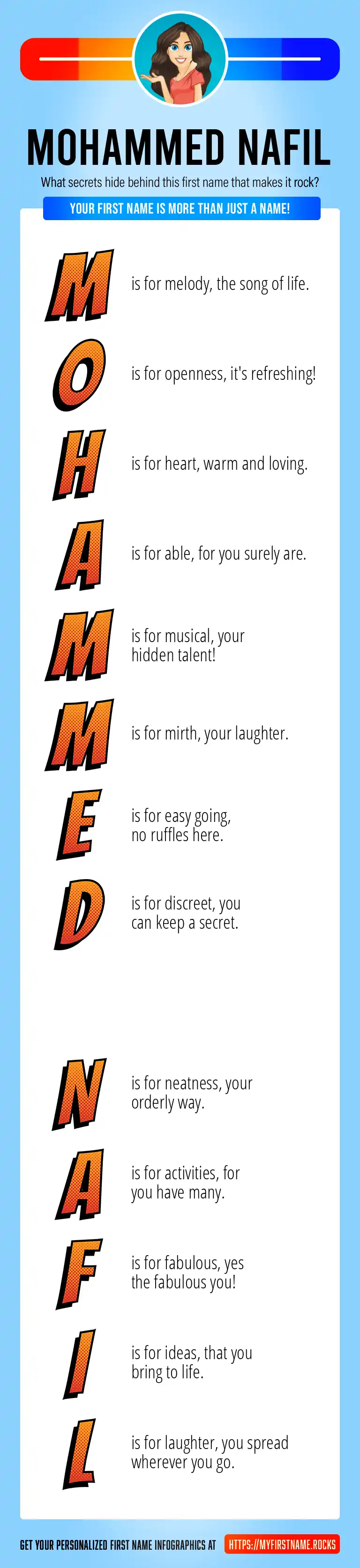 MOHAMMED NAFIL

What secrets hide behind this first name that makes it rock?

YOUR FIRST NAME IS MORE THAN JUST A NAME!

M is for melody, the song of life.

O is for openness, it's refreshing!

H is for heart, warm and loving.

A is for able, for you surely are.

M is for musical, your hidden talent!

M is for mirth, your laughter.

E is for easy going, no ruffles here.

D is for discreet, you can keep a secret.

N is for neatness, your orderly way.

A is for activities, for you have many.

F is for fabulous, yes the fabulous you!

I is for ideas, that you bring to life.

L is for laughter, you spread wherever you go.

GET YOUR PERSONALIZED FIRST NAME INFOGRAPHICS AT HTTPS://MYFIRSTNAME.ROCKS