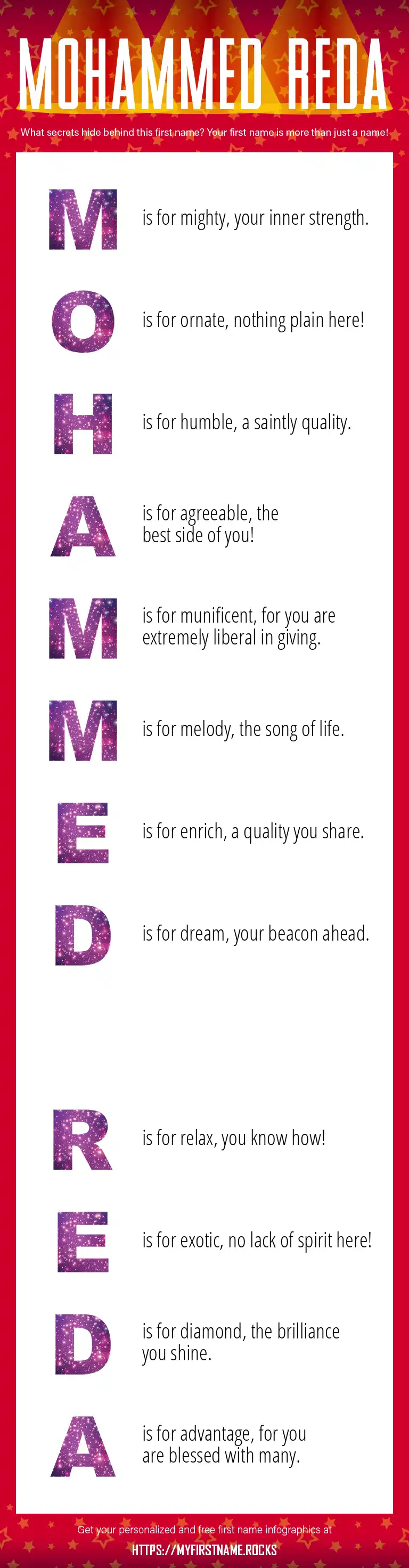 MOHAMMED REDA

What secrets hide behind this first name? Your first name is more than just a name!

M is for mighty, your inner strength.

O is for ornate, nothing plain here!

H is for humble, a saintly quality.

A is for agreeable, the best side of you!

M is for munificent, for you are extremely liberal in giving.

M is for melody, the song of life.

E is for enrich, a quality you share.

D is for dream, your beacon ahead.

R is for relax, you know how!

E is for exotic, no lack of spirit here!

D is for diamond, the brilliance you shine.

A is for advantage, for you are blessed with many.

Get your personalized and free first name infographics at

HTTPS://MYFIRSTNAME.ROCKS