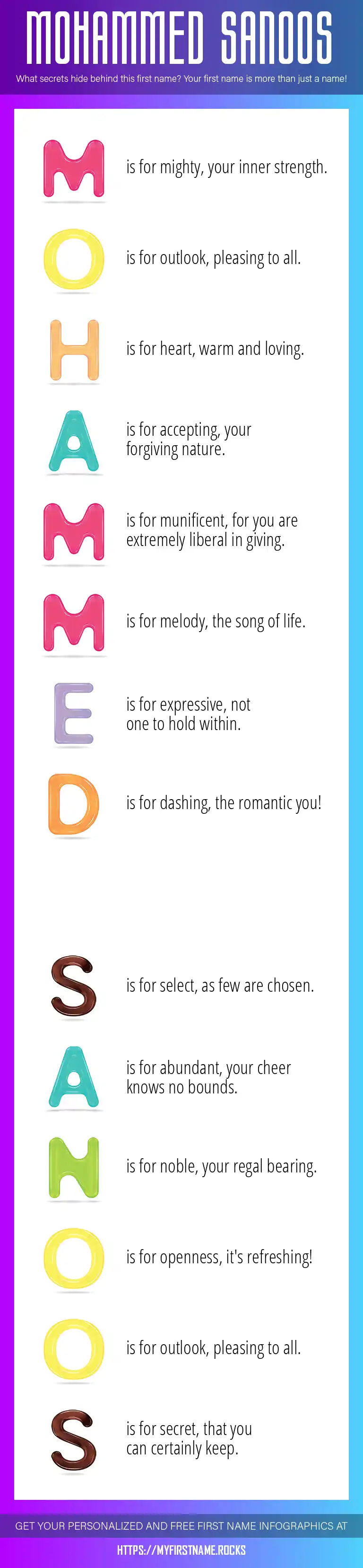 MOHAMMED SANOOS

What secrets hide behind this first name? Your first name is more than just a name!

M is for mighty, your inner strength.

O is for outlook, pleasing to all.

H is for heart, warm and loving.

A is for accepting, your forgiving nature.

M is for munificent, for you are extremely liberal in giving.

M is for melody, the song of life.

E is for expressive, not one to hold within.

D is for dashing, the romantic you!

S is for select, as few are chosen.

A is for abundant, your cheer knows no bounds.

N is for noble, your regal bearing.

O is for openness, it's refreshing!

O is for outlook, pleasing to all.

S is for secret, that you can certainly keep.

GET YOUR PERSONALIZED AND FREE FIRST NAME INFOGRAPHICS AT

HTTPS://MYFIRSTNAME.ROCKS