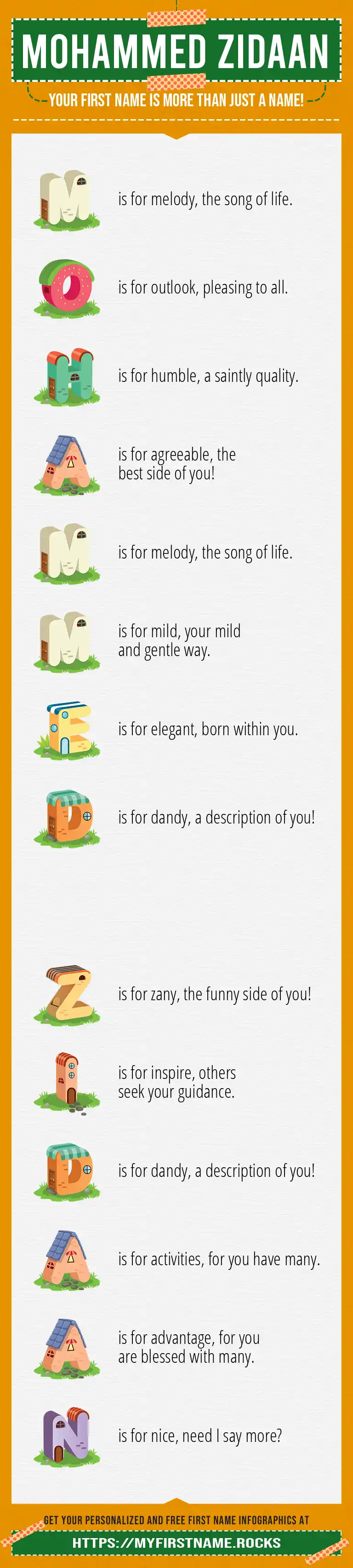 MOHAMMED ZIDAAN

YOUR FIRST NAME IS MORE THAN JUST A NAME!

M is for melody, the song of life.

O is for outlook, pleasing to all.

H is for humble, a saintly quality.

A is for agreeable, the best side of you!

M is for melody, the song of life.

M is for mild, your mild and gentle way.

E is for elegant, born within you.

D is for dandy, a description of you!

Z is for zany, the funny side of you!

I is for inspire, others seek your guidance.

D is for dandy, a description of you!

A is for activities, for you have many.

A is for advantage, for you are blessed with many.

N is for nice, need I say more?

GET YOUR PERSONALIZED AND FREE FIRST NAME INFOGRAPHICS AT

HTTPS://MYFIRSTNAME.ROCKS