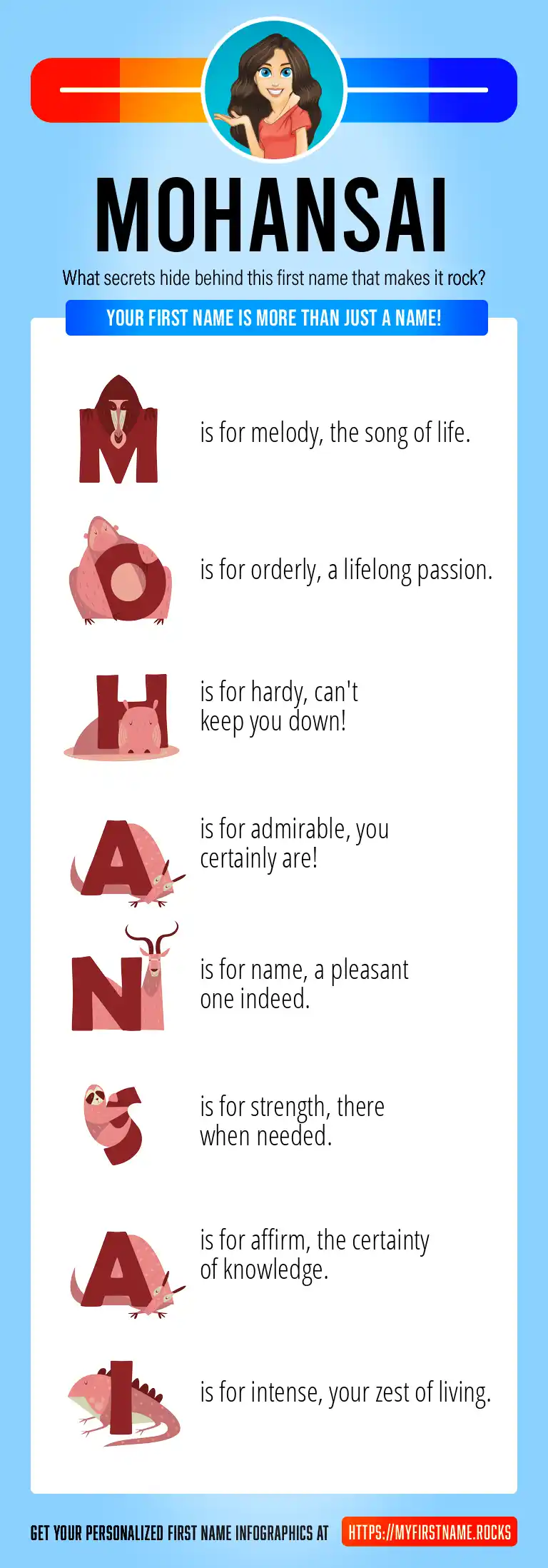 MOHANSAI

What secrets hide behind this first name that makes it rock?

YOUR FIRST NAME IS MORE THAN JUST A NAME!

M is for melody, the song of life.

O is for orderly, a lifelong passion.

H is for hardy, can't keep you down!

A is for admirable, you certainly are!

N is for name, a pleasant one indeed.

S is for strength, there when needed.

A is for affirm, the certainty of knowledge.

I is for intense, your zest of living.

GET YOUR PERSONALIZED FIRST NAME INFOGRAPHICS AT HTTPS://MYFIRSTNAME.ROCKS