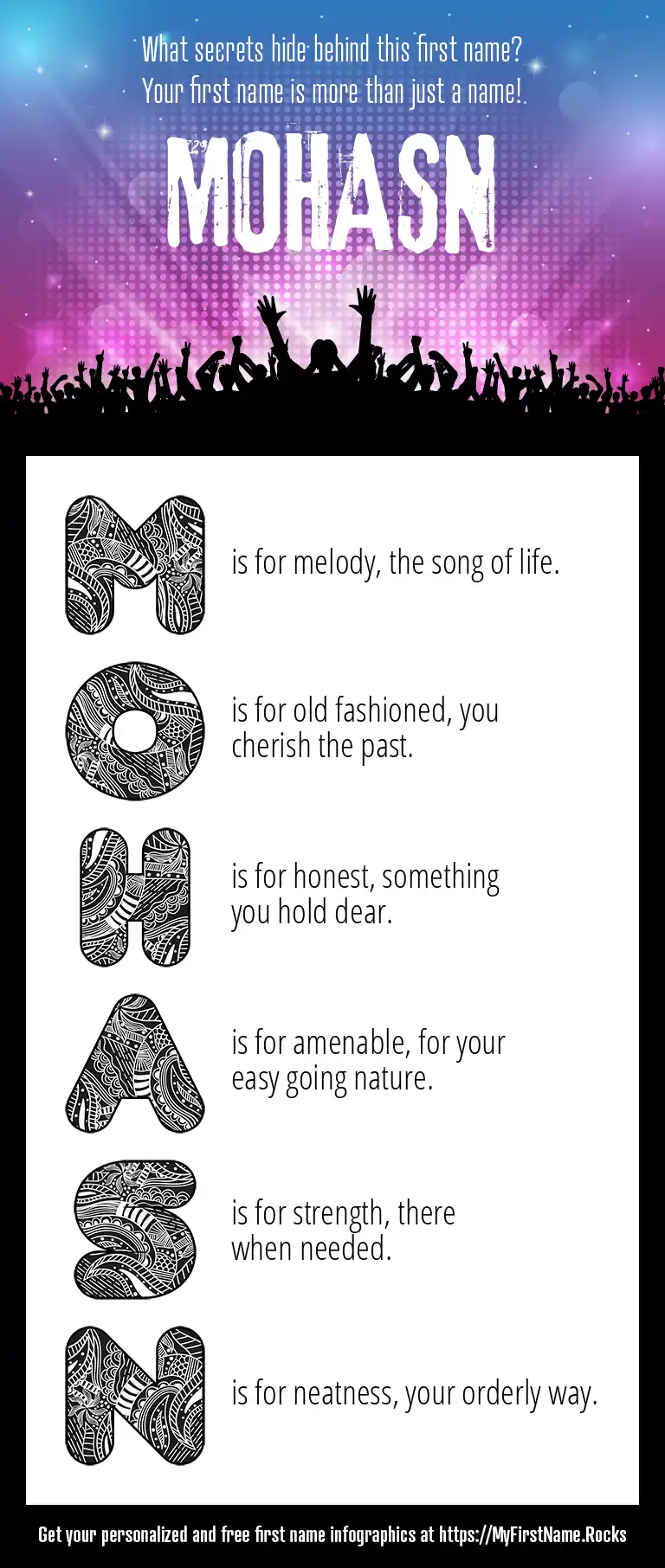 What secrets hide behind this first name?
Your first name is more than just a name!

MOHASN

M is for melody, the song of life.

O is for old fashioned, you cherish the past.

H is for honest, something you hold dear.

A is for amenable, for your easy going nature.

S is for strength, there when needed.

N is for neatness, your orderly way.

Get your personalized and free first name infographics at https://MyFirstName.Rocks