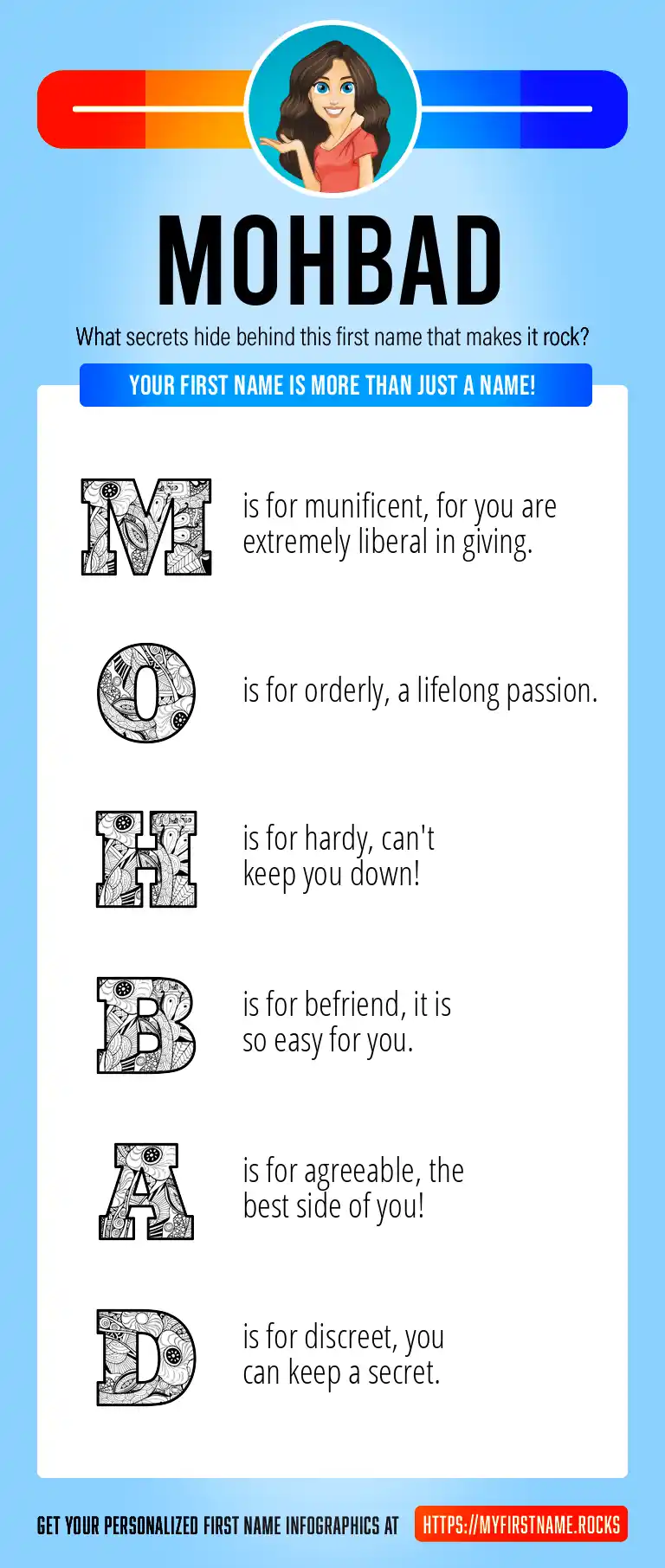 MOHBAD

What secrets hide behind this first name that makes it rock?

YOUR FIRST NAME IS MORE THAN JUST A NAME!

M is for munificent, for you are extremely liberal in giving.

O is for orderly, a lifelong passion.

H is for hardy, can't keep you down!

B is for befriend, it is so easy for you.

A is for agreeable, the best side of you!

D is for discreet, you can keep a secret.

GET YOUR PERSONALIZED FIRST NAME INFOGRAPHICS AT HTTPS://MYFIRSTNAME.ROCKS