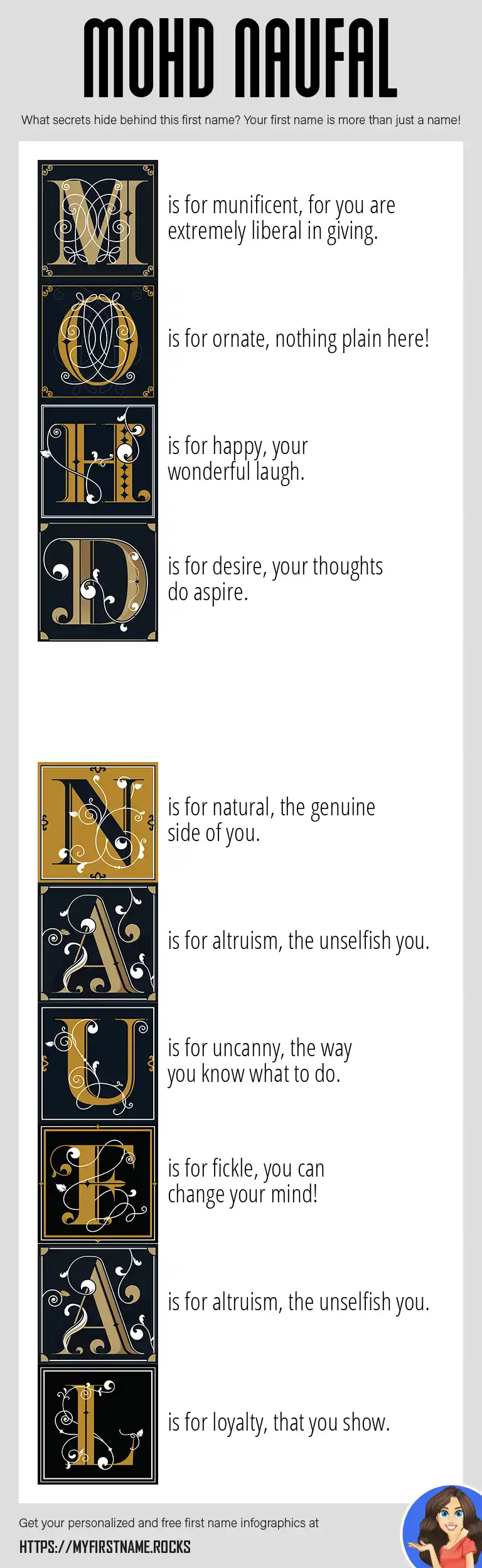 MOHD NAUFAL

What secrets hide behind this first name? Your first name is more than just a name!

M is for munificent, for you are extremely liberal in giving.

O is for ornate, nothing plain here!

H is for happy, your wonderful laugh.

D is for desire, your thoughts do aspire.

N is for natural, the genuine side of you.

A is for altruism, the unselfish you.

U is for uncanny, the way you know what to do.

F is for fickle, you can change your mind!

A is for altruism, the unselfish you.

L is for loyalty, that you show.

Get your personalized and free first name infographics at

HTTPS://MYFIRSTNAME.ROCKS