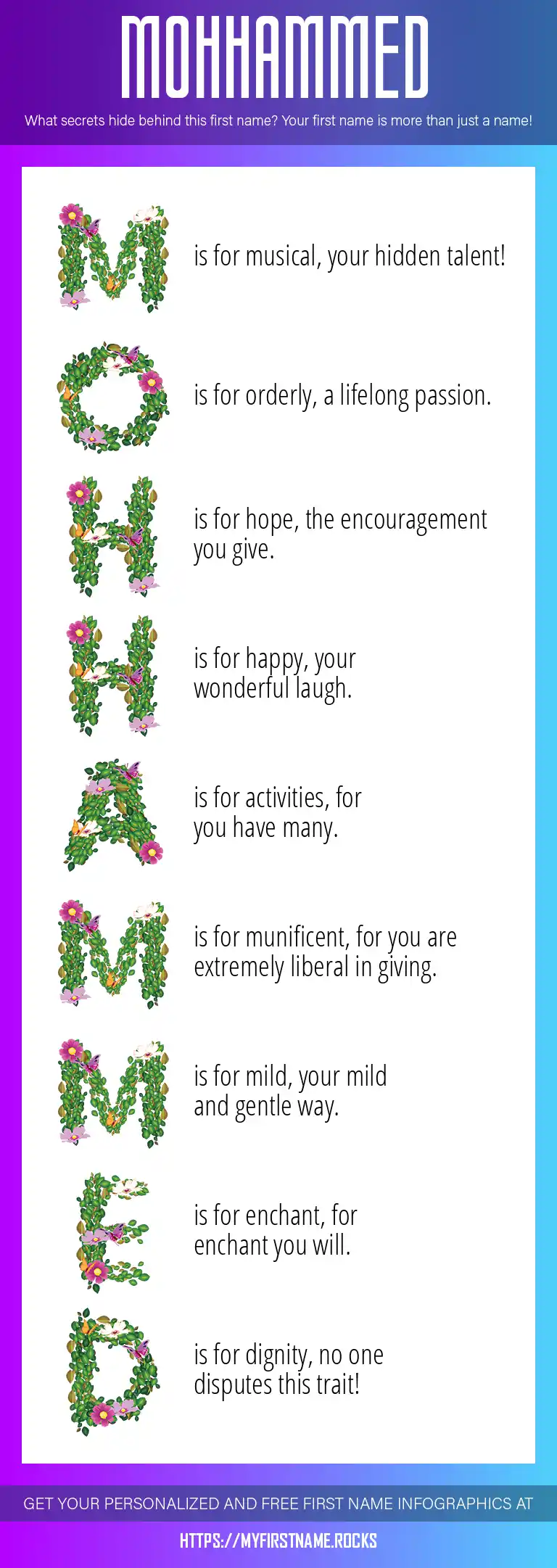 MOHHAMMED

What secrets hide behind this first name? Your first name is more than just a name!

M is for musical, your hidden talent!

O is for orderly, a lifelong passion.

H is for hope, the encouragement you give.

H is for happy, your wonderful laugh.

A is for activities, for you have many.

M is for munificent, for you are extremely liberal in giving.

M is for mild, your mild and gentle way.

E is for enchant, for enchant you will.

D is for dignity, no one disputes this trait!

GET YOUR PERSONALIZED AND FREE FIRST NAME INFOGRAPHICS AT

HTTPS://MYFIRSTNAME.ROCKS