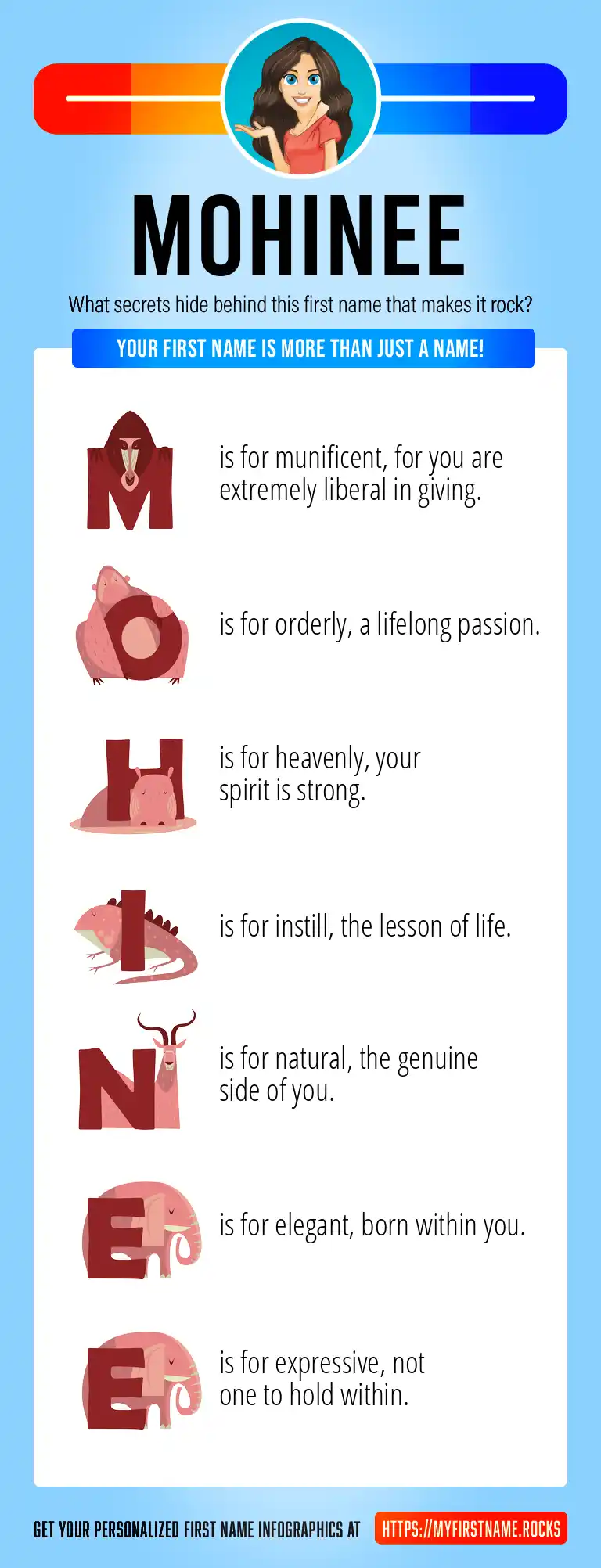 MOHINEE

What secrets hide behind this first name that makes it rock?

YOUR FIRST NAME IS MORE THAN JUST A NAME!

M is for munificent, for you are extremely liberal in giving.

O is for orderly, a lifelong passion.

H is for heavenly, your spirit is strong.

I is for instill, the lesson of life.

N is for natural, the genuine side of you.

E is for elegant, born within you.

E is for expressive, not one to hold within.

GET YOUR PERSONALIZED FIRST NAME INFOGRAPHICS AT HTTPS://MYFIRSTNAME.ROCKS