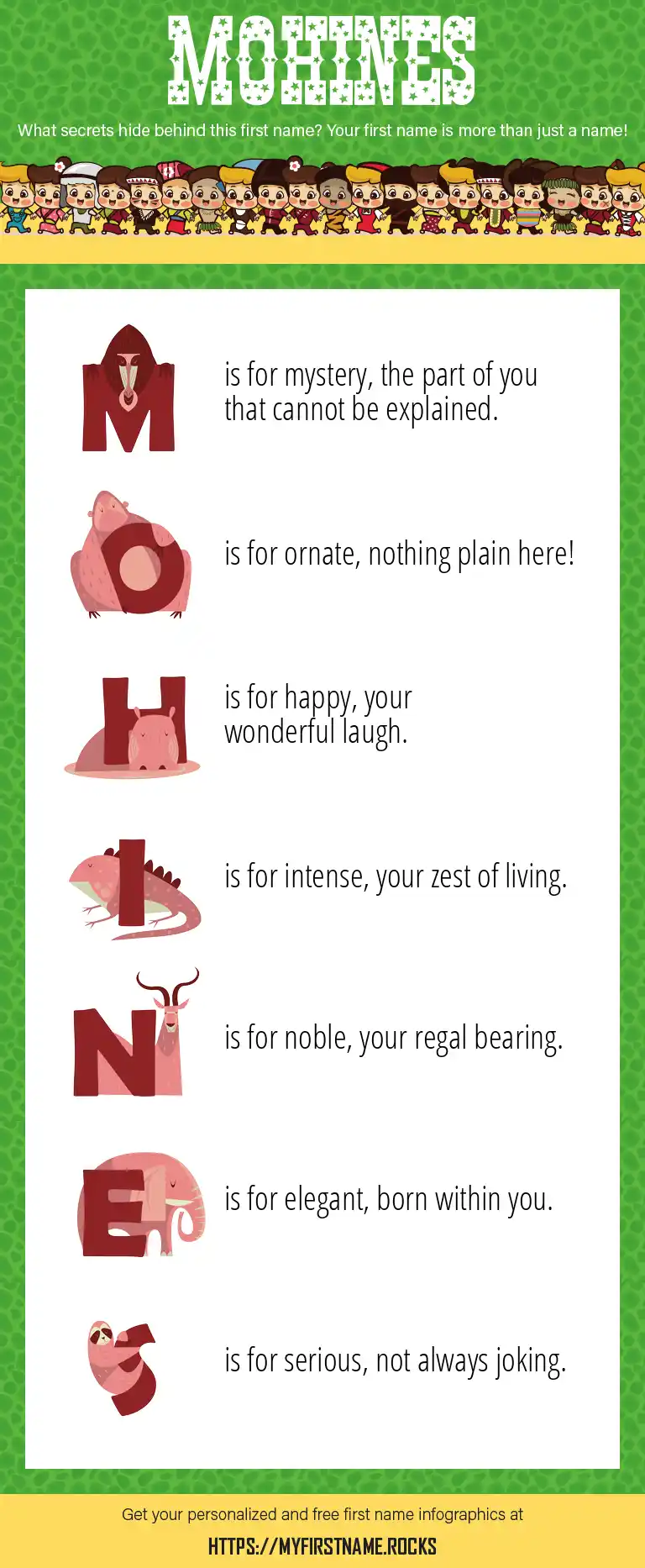 MOHINES

What secrets hide behind this first name? Your first name is more than just a name!

M is for mystery, the part of you that cannot be explained.

O is for ornate, nothing plain here!

H is for happy, your wonderful laugh.

I is for intense, your zest of living.

N is for noble, your regal bearing.

E is for elegant, born within you.

S is for serious, not always joking.

Get your personalized and free first name infographics at

HTTPS://MYFIRSTNAME.ROCKS