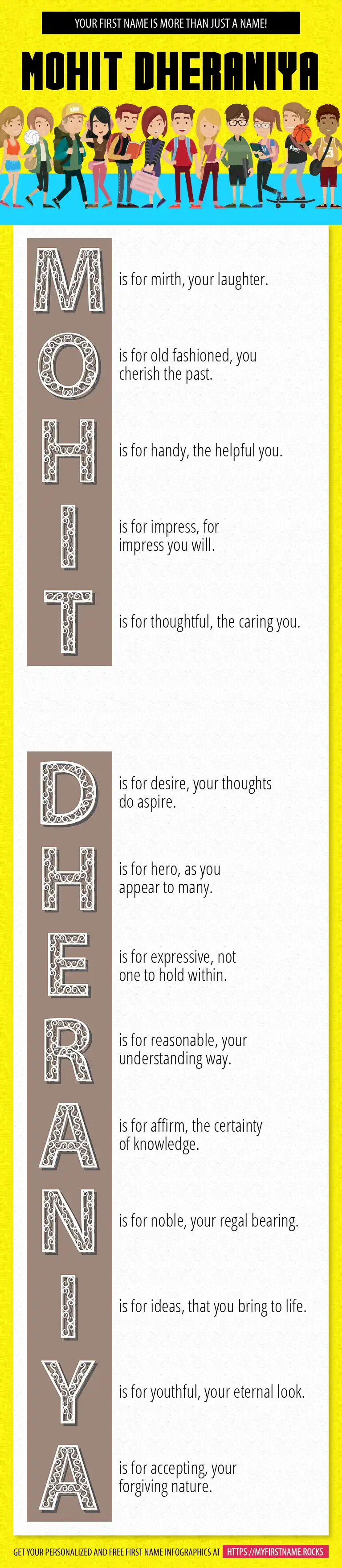 YOUR FIRST NAME IS MORE THAN JUST A NAME!

MOHIT DHERANIYA

M is for mirth, your laughter.

O is for old fashioned, you cherish the past.

H is for handy, the helpful you.

I is for impress, for impress you will.

T is for thoughtful, the caring you.

D is for desire, your thoughts do aspire.

H is for hero, as you appear to many.

E is for expressive, not one to hold within.

R is for reasonable, your understanding way.

A is for affirm, the certainty of knowledge.

N is for noble, your regal bearing.

I is for ideas, that you bring to life.

Y is for youthful, your eternal look.

A is for accepting, your forgiving nature.

GET YOUR PERSONALIZED AND FREE FIRST NAME INFOGRAPHICS AT HTTPS://MYFIRSTNAME.ROCKS