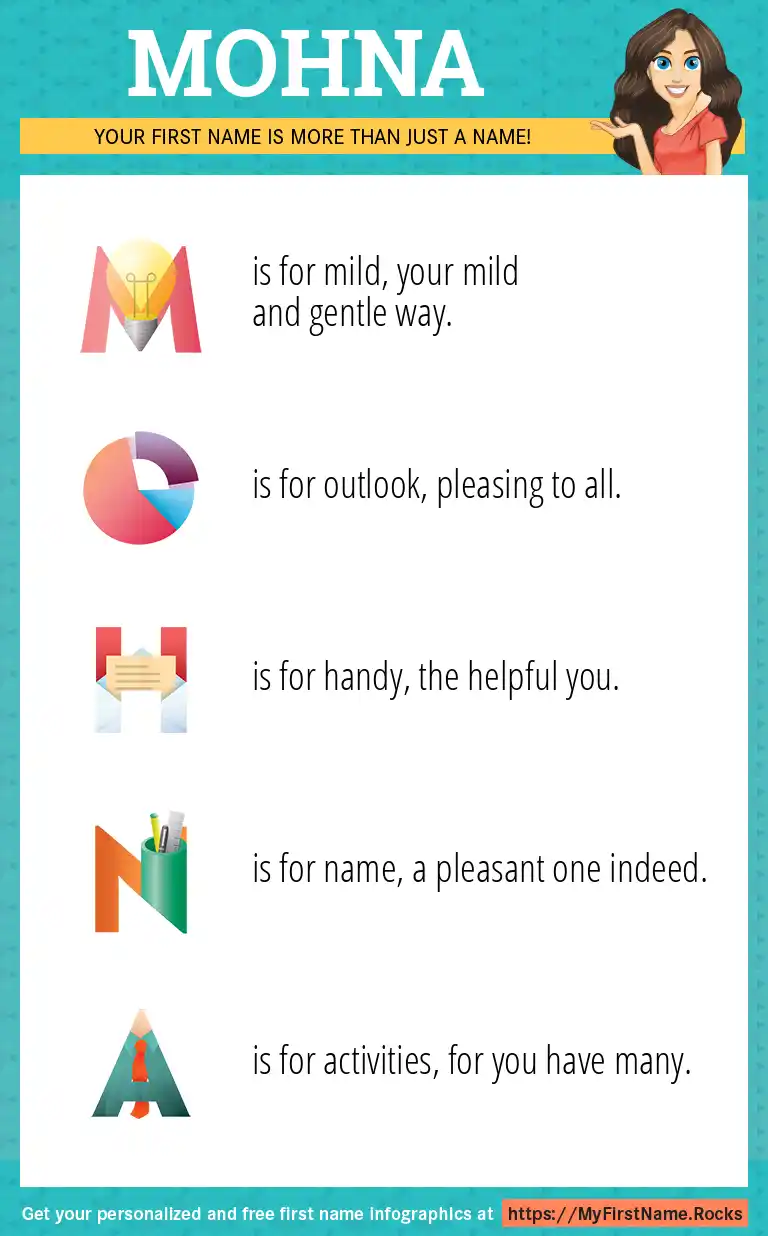 MOHNA

YOUR FIRST NAME IS MORE THAN JUST A NAME!

M is for mild, your mild and gentle way.

O is for outlook, pleasing to all.

H is for handy, the helpful you.

N is for name, a pleasant one indeed.

A is for activities, for you have many.

Get your personalized and free first name infographics at https://MyFirstName.Rocks