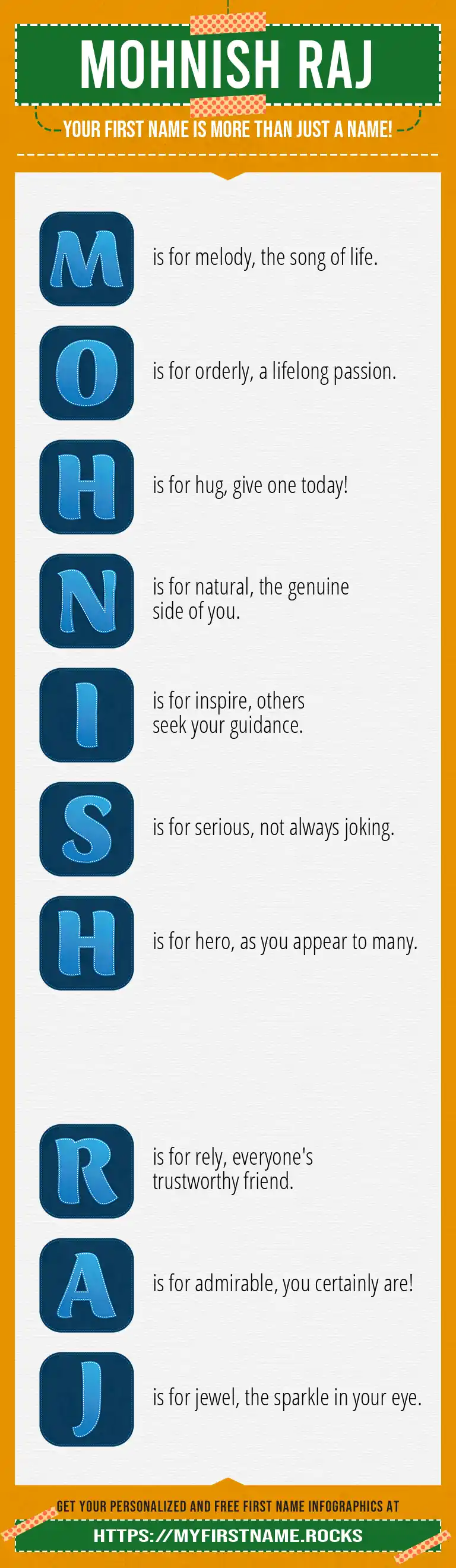 MOHNISH RAJ

YOUR FIRST NAME IS MORE THAN JUST A NAME!

M is for melody, the song of life.

O is for orderly, a lifelong passion.

H is for hug, give one today!

N is for natural, the genuine side of you.

I is for inspire, others seek your guidance.

S is for serious, not always joking.

H is for hero, as you appear to many.

R is for rely, everyone's trustworthy friend.

A is for admirable, you certainly are!

J is for jewel, the sparkle in your eye.

GET YOUR PERSONALIZED AND FREE FIRST NAME INFOGRAPHICS AT

HTTPS://MYFIRSTNAME.ROCKS