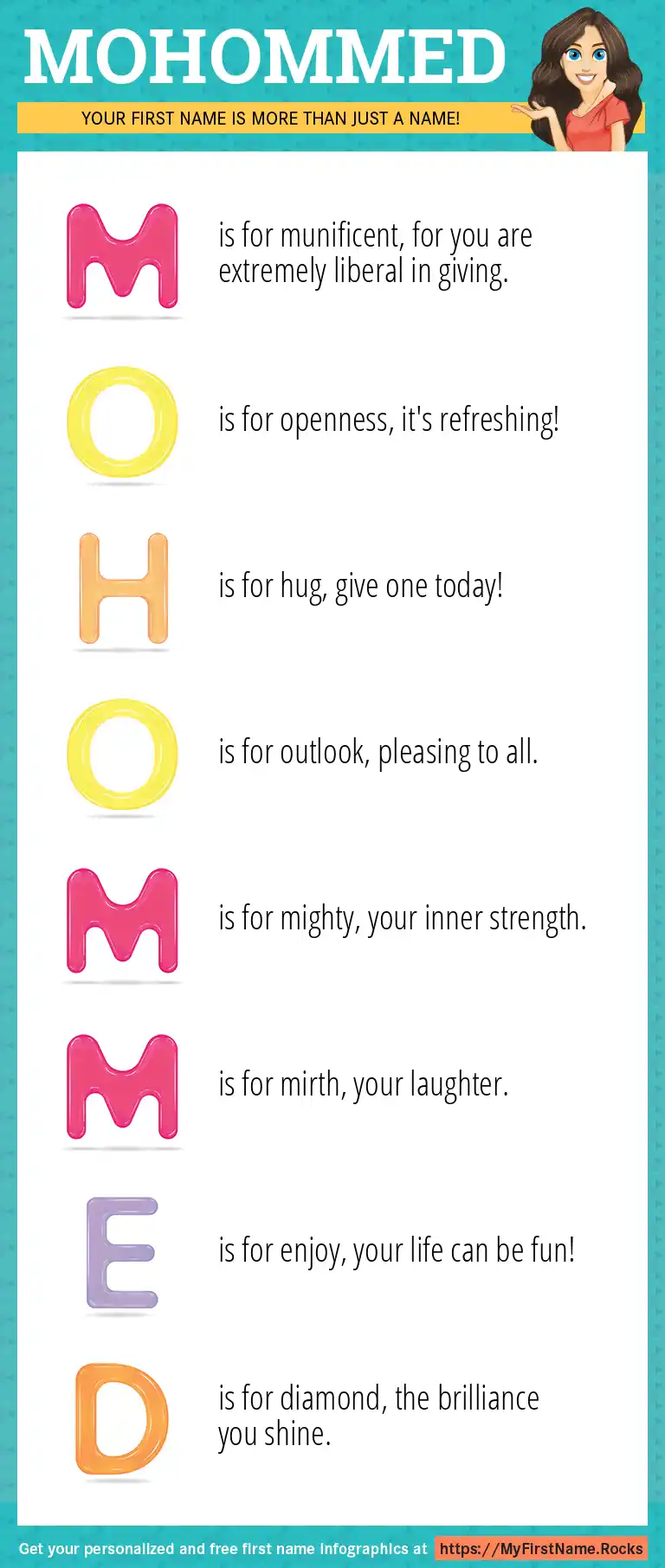 MOHOMMED

YOUR FIRST NAME IS MORE THAN JUST A NAME!

M is for munificent, for you are extremely liberal in giving.

O is for openness, it's refreshing!

H is for hug, give one today!

O is for outlook, pleasing to all.

M is for mighty, your inner strength.

M is for mirth, your laughter.

E is for enjoy, your life can be fun!

D is for diamond, the brilliance you shine.

Get your personalized and free first name infographics at https://MyFirstName.Rocks