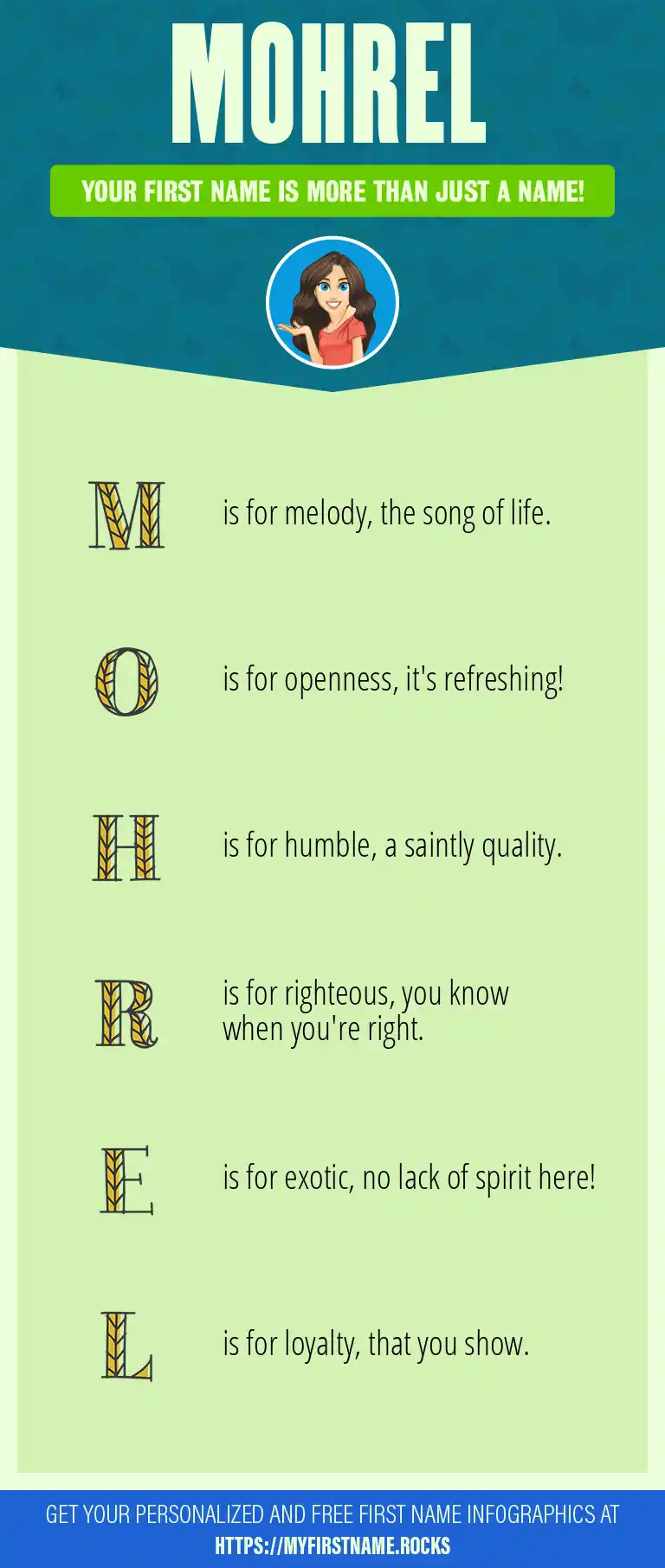 MOHREL

YOUR FIRST NAME IS MORE THAN JUST A NAME!

M is for melody, the song of life.

O is for openness, it's refreshing!

H is for humble, a saintly quality.

R is for righteous, you know when you're right.

E is for exotic, no lack of spirit here!

L is for loyalty, that you show.

GET YOUR PERSONALIZED AND FREE FIRST NAME INFOGRAPHICS AT HTTPS://MYFIRSTNAME.ROCKS