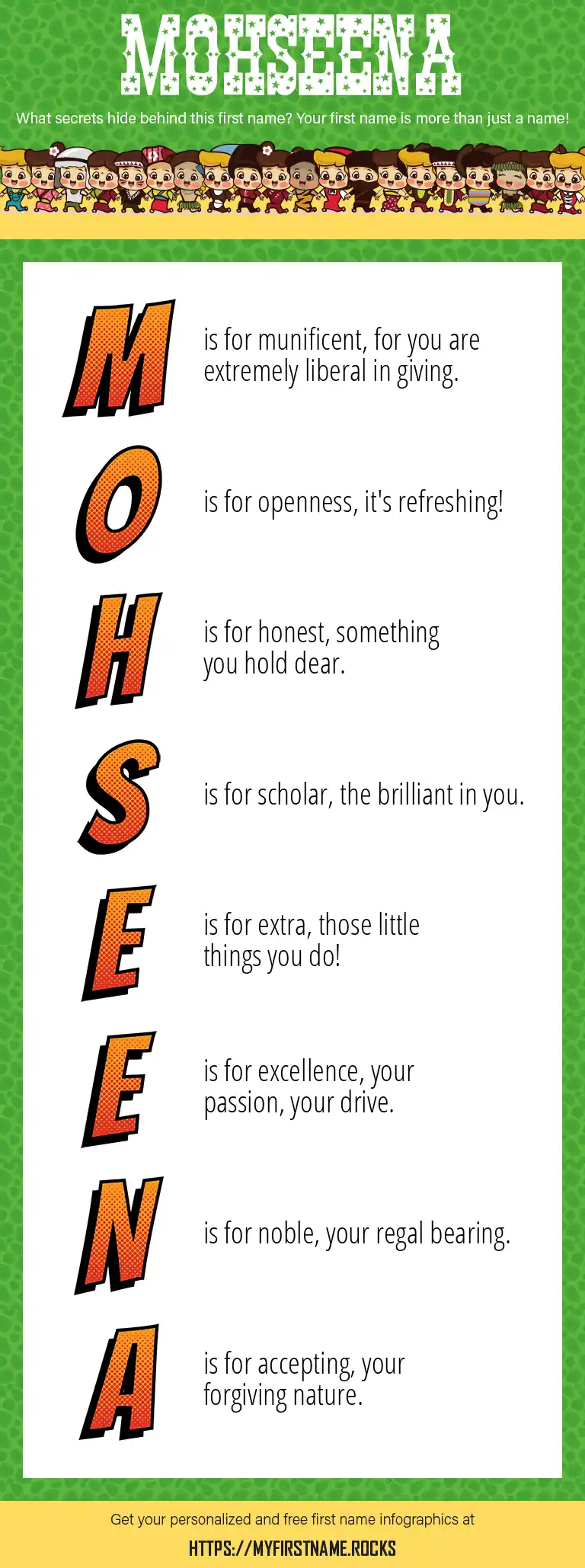 MOHSEENA

What secrets hide behind this first name? Your first name is more than just a name!

M is for munificent, for you are extremely liberal in giving.

O is for openness, it's refreshing!

H is for honest, something you hold dear.

S is for scholar, the brilliant in you.

E is for extra, those little things you do!

E is for excellence, your passion, your drive.

N is for noble, your regal bearing.

A is for accepting, your forgiving nature.

Get your personalized and free first name infographics at

HTTPS://MYFIRSTNAME.ROCKS