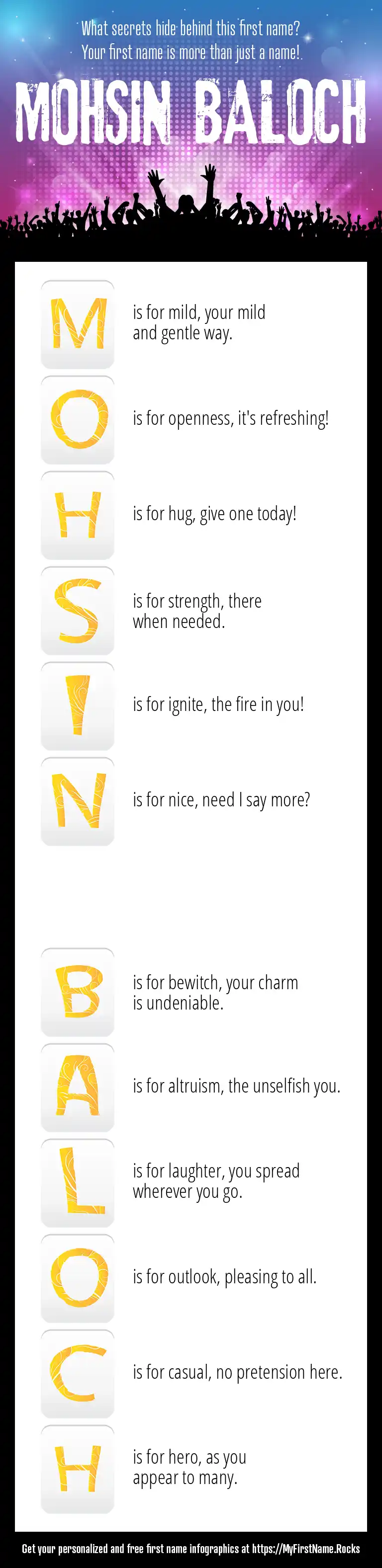 What secrets hide behind this first name?
Your first name is more than just a name!

MOHSIN BALOCH

M is for mild, your mild and gentle way.

O is for openness, it's refreshing!

H is for hug, give one today!

S is for strength, there when needed.

I is for ignite, the fire in you!

N is for nice, need I say more?

B is for bewitch, your charm is undeniable.

A is for altruism, the unselfish you.

L is for laughter, you spread wherever you go.

O is for outlook, pleasing to all.

C is for casual, no pretension here.

H is for hero, as you appear to many.

Get your personalized and free first name infographics at https://MyFirstName.Rocks