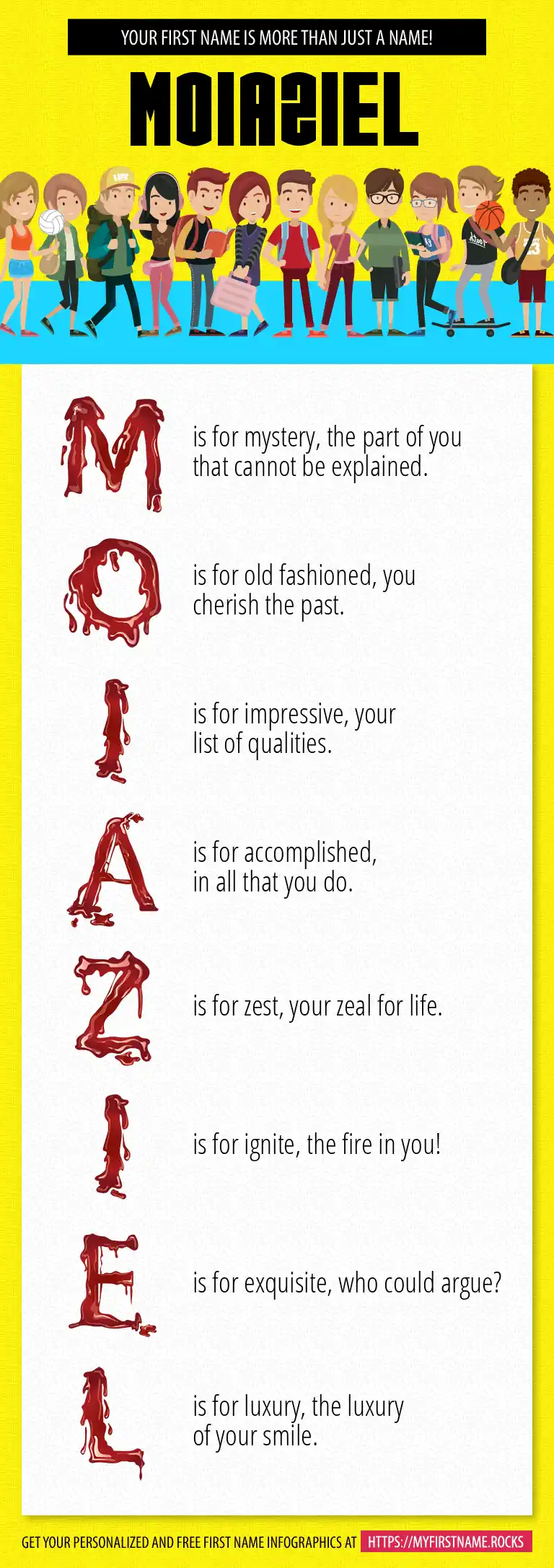 YOUR FIRST NAME IS MORE THAN JUST A NAME!

MOIAZIEL

M is for mystery, the part of you that cannot be explained.

O is for old fashioned, you cherish the past.

I is for impressive, your list of qualities.

A is for accomplished, in all that you do.

Z is for zest, your zeal for life.

I is for ignite, the fire in you!

E is for exquisite, who could argue?

L is for luxury, the luxury of your smile.

GET YOUR PERSONALIZED AND FREE FIRST NAME INFOGRAPHICS AT HTTPS://MYFIRSTNAME.ROCKS