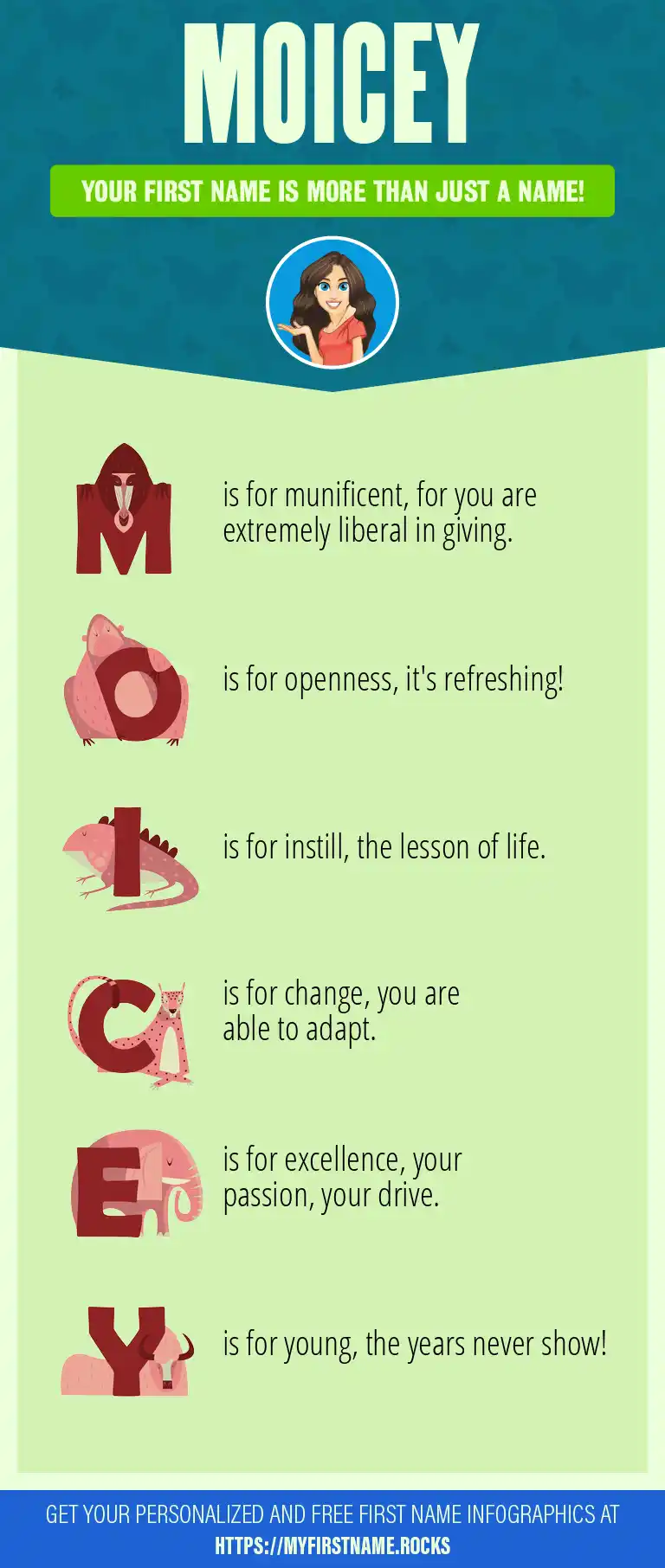 MOICEY

YOUR FIRST NAME IS MORE THAN JUST A NAME!

M is for munificent, for you are extremely liberal in giving.

O is for openness, it's refreshing!

I is for instill, the lesson of life.

C is for change, you are able to adapt.

E is for excellence, your passion, your drive.

Y is for young, the years never show!

GET YOUR PERSONALIZED AND FREE FIRST NAME INFOGRAPHICS AT HTTPS://MYFIRSTNAME.ROCKS