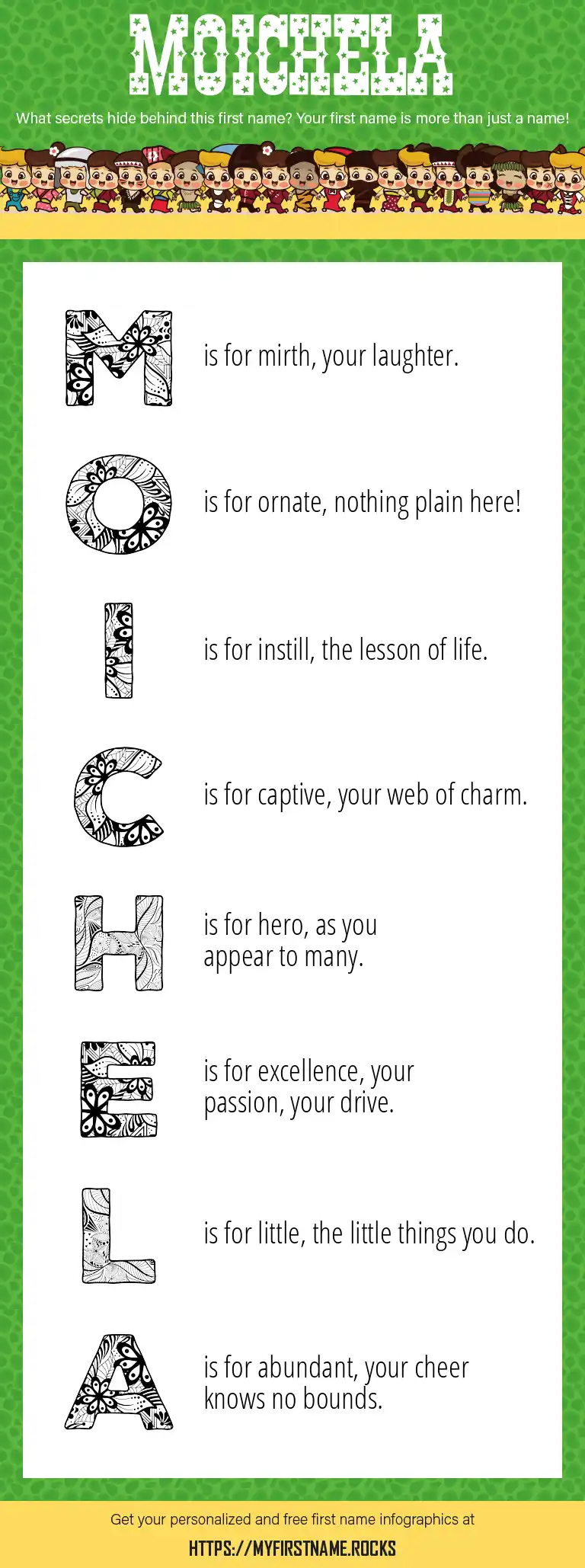 MOICHELA

What secrets hide behind this first name? Your first name is more than just a name!

M is for mirth, your laughter.

O is for ornate, nothing plain here!

I is for instill, the lesson of life.

C is for captive, your web of charm.

H is for hero, as you appear to many.

E is for excellence, your passion, your drive.

L is for little, the little things you do.

A is for abundant, your cheer knows no bounds.

Get your personalized and free first name infographics at

HTTPS://MYFIRSTNAME.ROCKS