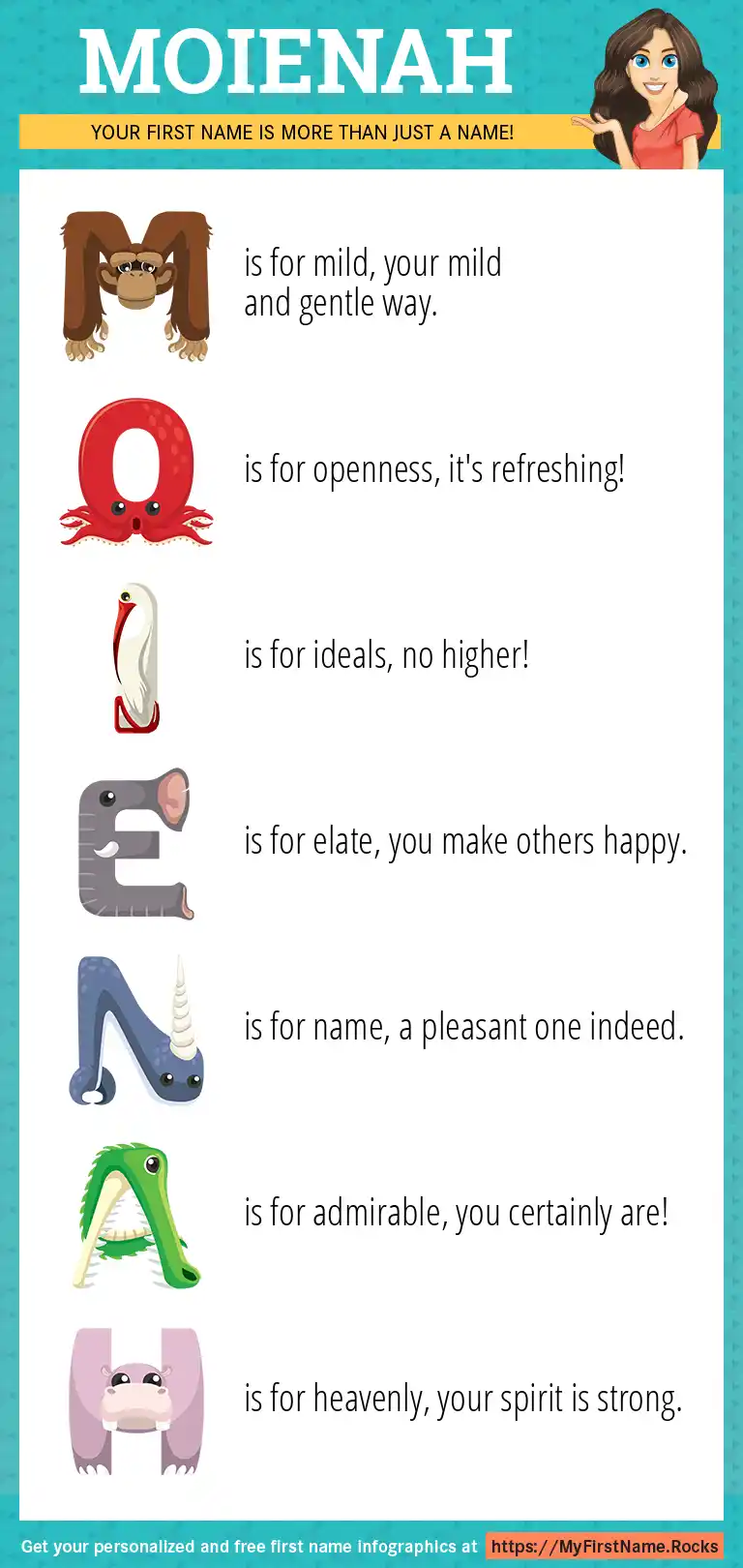 MOIENAH

YOUR FIRST NAME IS MORE THAN JUST A NAME!

M is for mild, your mild and gentle way.

O is for openness, it's refreshing!

I is for ideals, no higher!

E is for elate, you make others happy.

N is for name, a pleasant one indeed.

A is for admirable, you certainly are!

H is for heavenly, your spirit is strong.

Get your personalized and free first name infographics at https://MyFirstName.Rocks